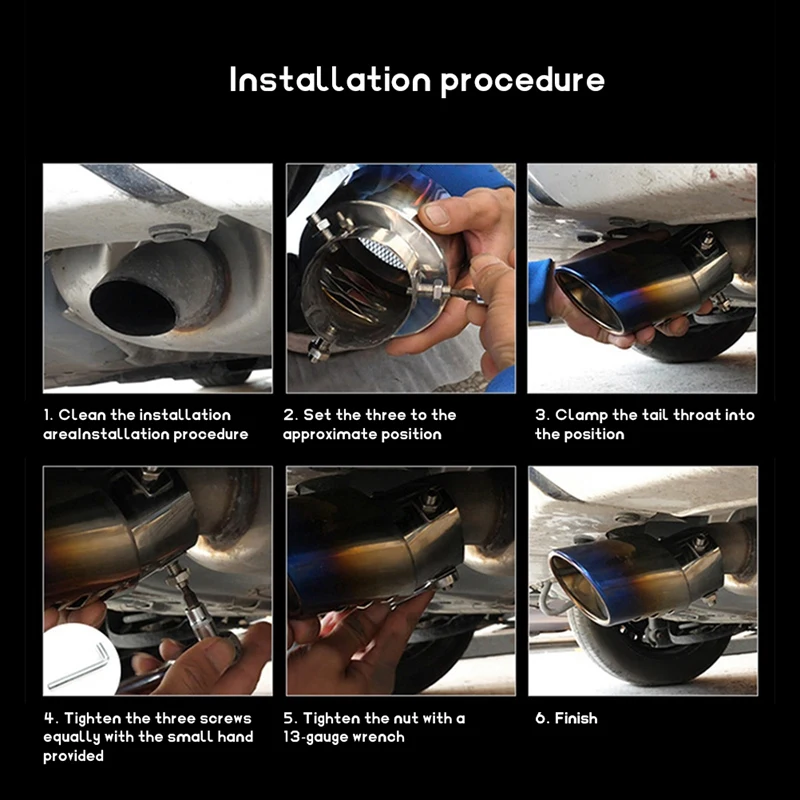 Installation procedure

1. Clean the installation areaInstallation procedure

2. Set the three to the approximate position

3. Clamp the tail throat into the position

4. Tighten the three screws equally with the small hand provided

5. Tighten the nut with a 13-gauge wrench

6. Finish