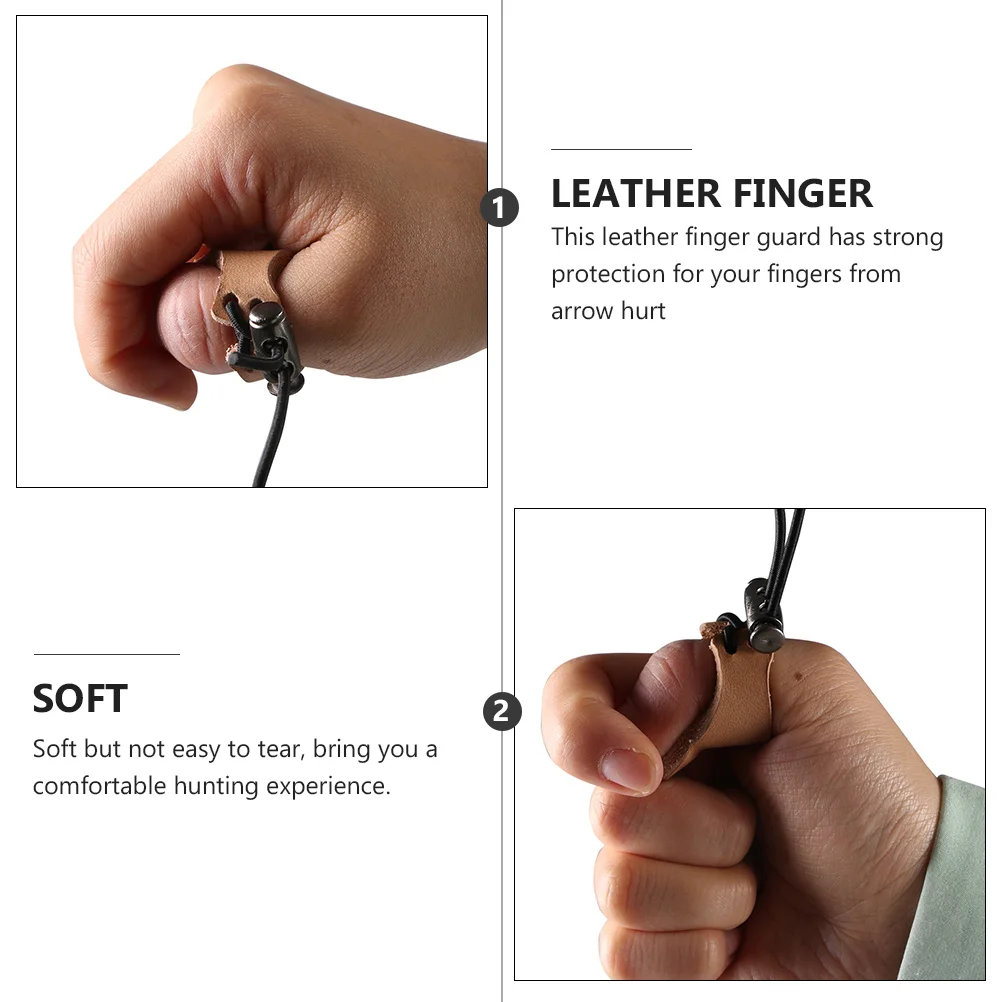 1

LEATHER FINGER

This leather finger guard has strong protection for your fingers from arrow hurt

SOFT

Soft but not easy to tear, bring you a comfortable hunting experience.

2