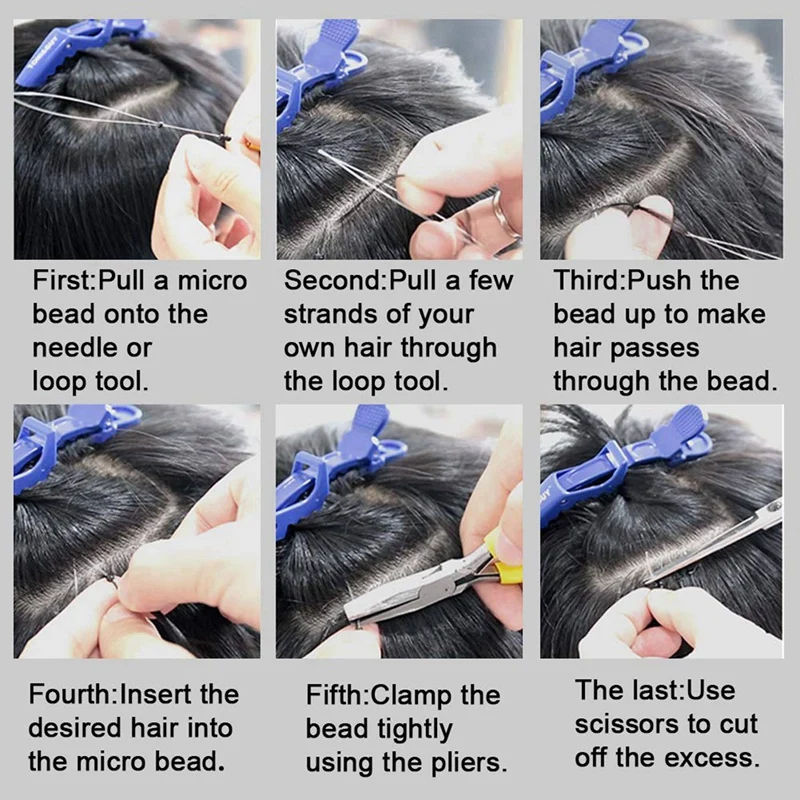 First:Pull a micro bead onto the needle or loop tool.

Second:Pull a few strands of your own hair through the loop tool.

Third:Push the bead up to make hair passes through the bead.

Fourth:Insert the desired hair into the micro bead.

Fifth:Clamp the bead tightly using the pliers.

The last:Use scissors to cut off the excess.