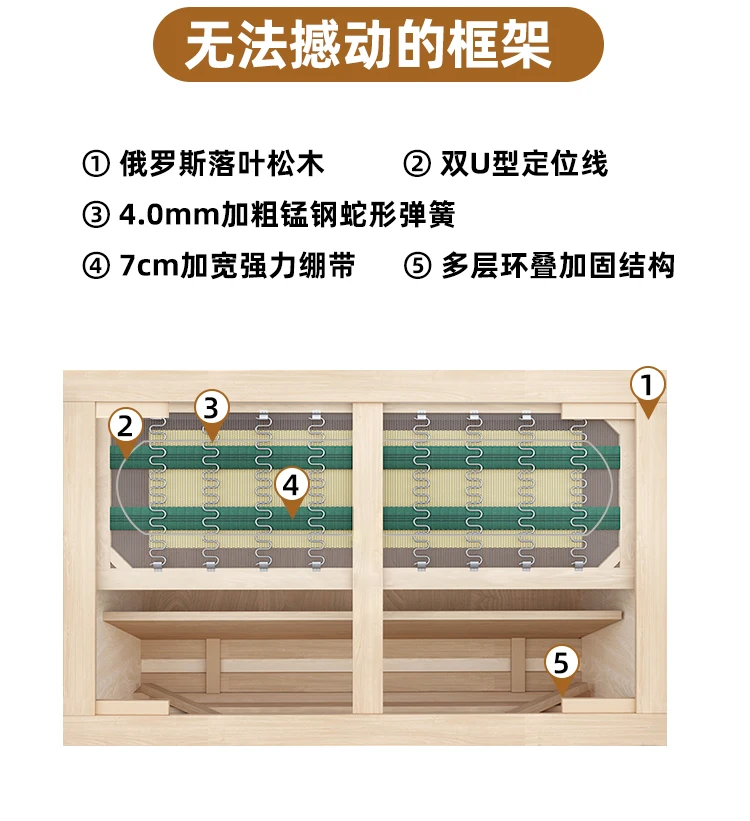 无法撼动的框架

① 俄罗斯落叶松木
② 双U型定位线
③ 4.0mm加粗锰钢蛇形弹簧
④ 7cm加宽强力绷带
⑤ 多层环叠加固结构

1
2
3
4
5