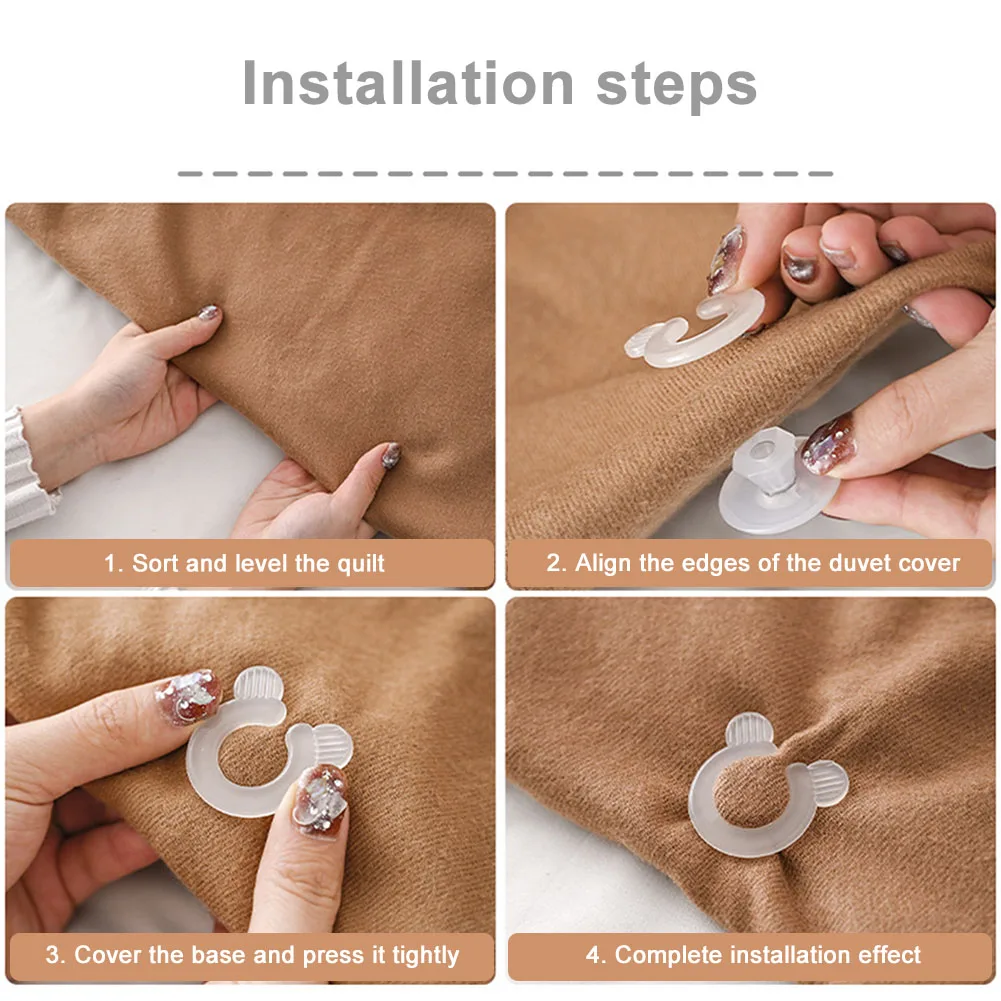 Installation steps

1. Sort and level the quilt

2. Align the edges of the duvet cover

3. Cover the base and press it tightly

4. Complete installation effect