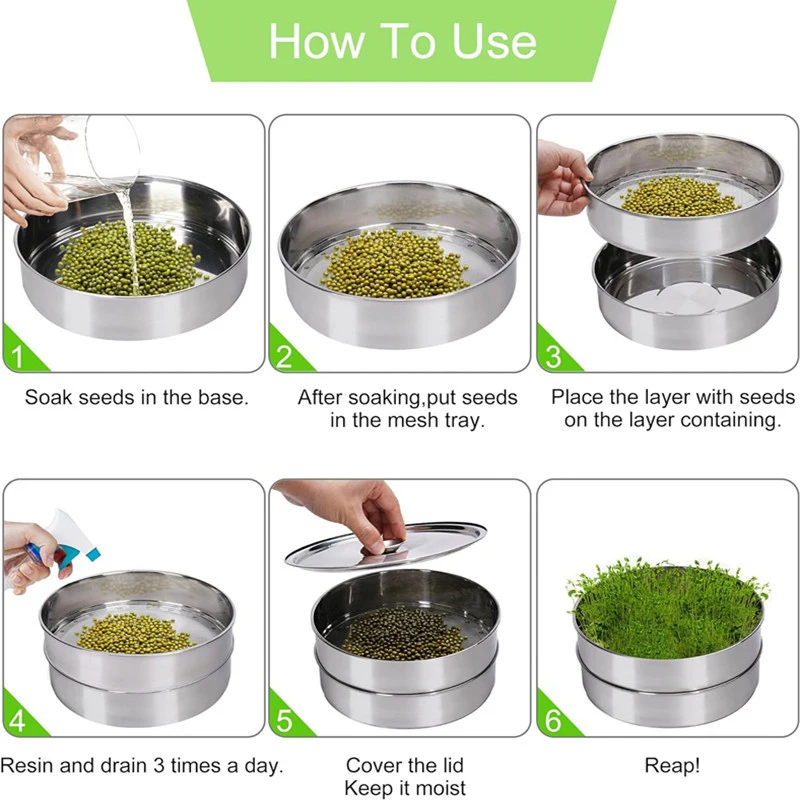 How To Use

1

Soak seeds in the base.

2

After soaking,put seeds in the mesh tray.

3

Place the layer with seeds on the layer containing.

4

Resin and drain 3 times a day.

5

Cover the lid
Keep it moist

6

Reap!