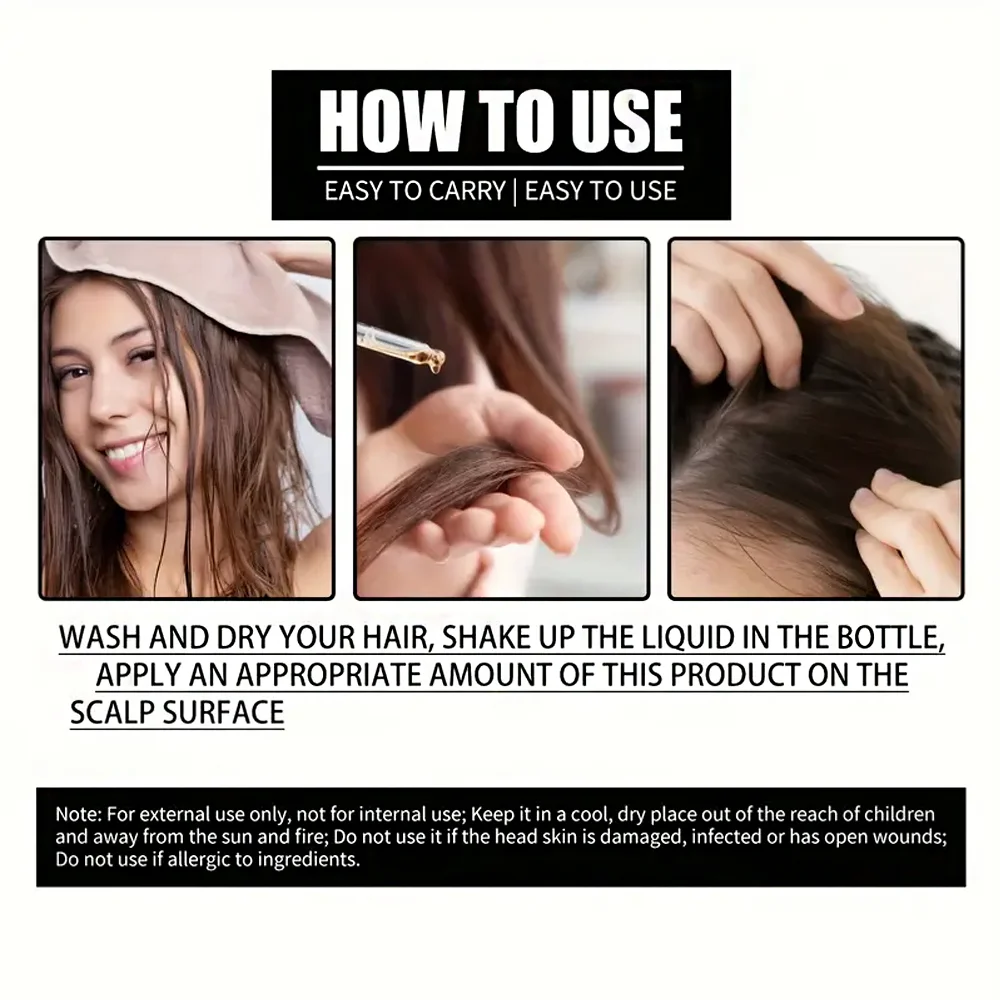 HOW TO USE

EASY TO CARRY | EASY TO USE

WASH AND DRY YOUR HAIR, SHAKE UP THE LIQUID IN THE BOTTLE, APPLY AN APPROPRIATE AMOUNT OF THIS PRODUCT ON THE SCALP SURFACE

Note: For external use only, not for internal use; Keep it in a cool, dry place out of the reach of children and away from the sun and fire; Do not use it if the head skin is damaged, infected or has open wounds; Do not use if allergic to ingredients.