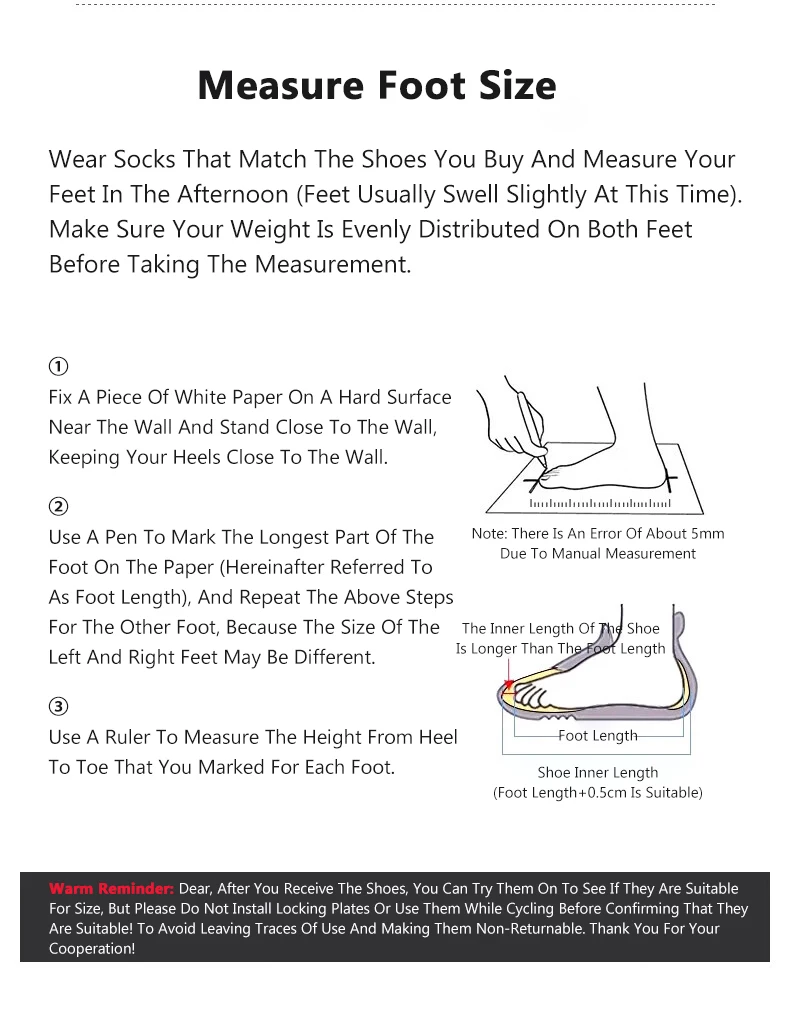 Measure Foot Size

Wear Socks That Match The Shoes You Buy And Measure Your Feet In The Afternoon (Feet Usually Swell Slightly At This Time). Make Sure Your Weight Is Evenly Distributed On Both Feet Before Taking The Measurement.

①
Fix A Piece Of White Paper On A Hard Surface Near The Wall And Stand Close To The Wall, Keeping Your Heels Close To The Wall.

②
Use A Pen To Mark The Longest Part Of The Foot On The Paper (Hereinafter Referred To As Foot Length), And Repeat The Above Steps For The Other Foot, Because The Size Of The Left And Right Feet May Be Different.

③
Use A Ruler To Measure The Height From Heel To Toe That You Marked For Each Foot.

Note: There Is An Error Of About 5mm Due To Manual Measurement

The Inner Length Of The Shoe Is Longer Than The Foot Length

Foot Length

Shoe Inner Length
(Foot Length+0.5cm Is Suitable)

Warm Reminder: Dear, After You Receive The Shoes, You Can Try Them On To See If They Are Suitable For Size, But Please Do Not Install Locking Plates Or Use Them While Cycling Before Confirming That They Are Suitable! To Avoid Leaving Traces Of Use And Making Them Non-Returnable. Thank You For Your Cooperation!