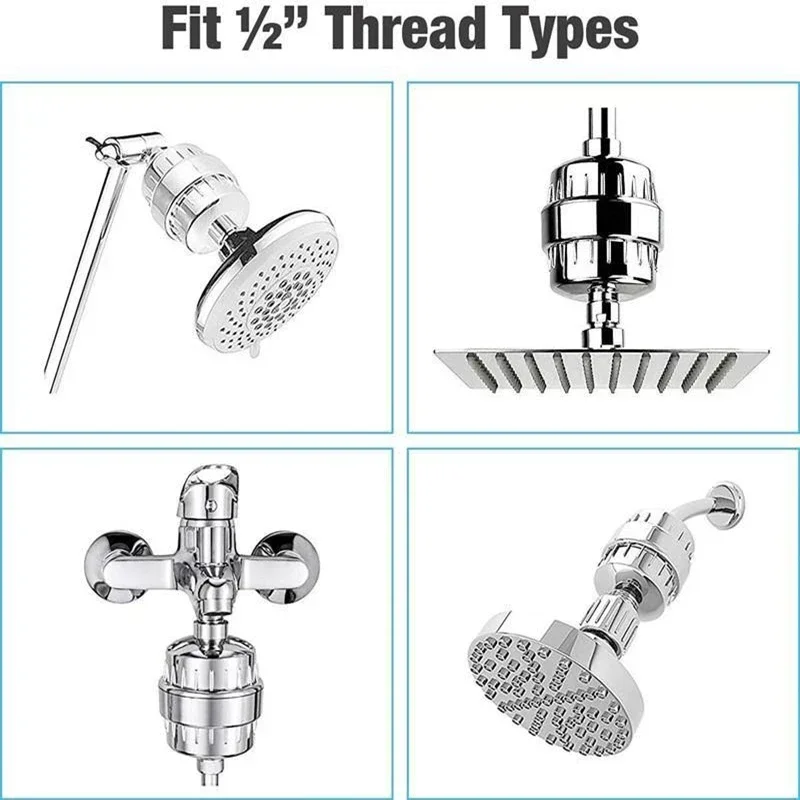 Fit ½” Thread Types