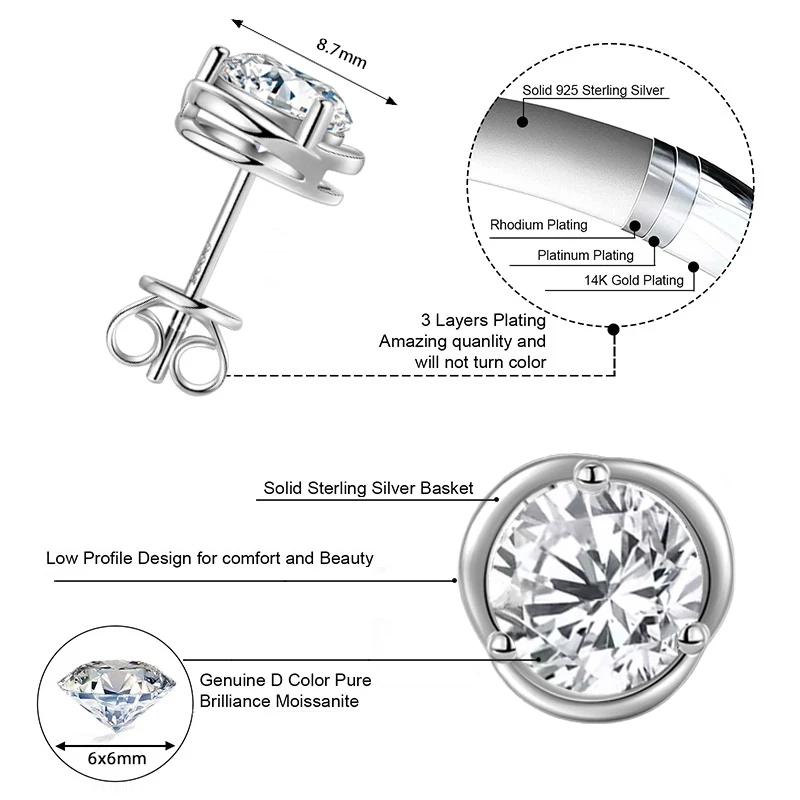 8.7mm

Solid 925 Sterling Silver

Rhodium Plating

Platinum Plating

14K Gold Plating

3 Layers Plating
Amazing quanlity and will not turn color

Solid Sterling Silver Basket

Low Profile Design for comfort and Beauty

Genuine D Color Pure Brilliance Moissanite

6x6mm