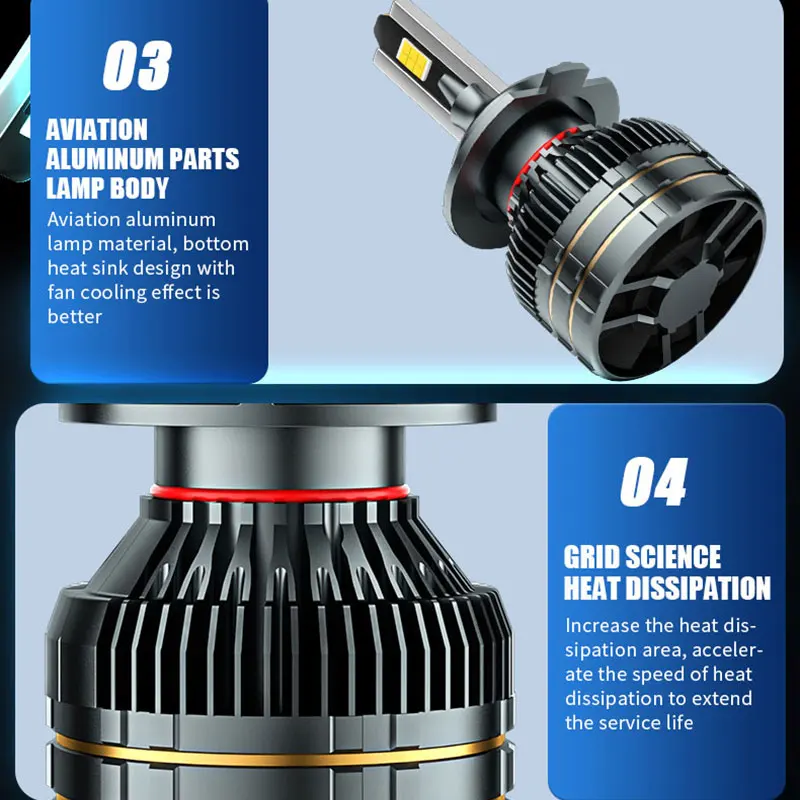 03

AVIATION ALUMINUM PARTS LAMP BODY

Aviation aluminum lamp material, bottom heat sink design with fan cooling effect is better

04

GRID SCIENCE HEAT DISSIPATION

Increase the heat dissipation area, accelerate the speed of heat dissipation to extend the service life