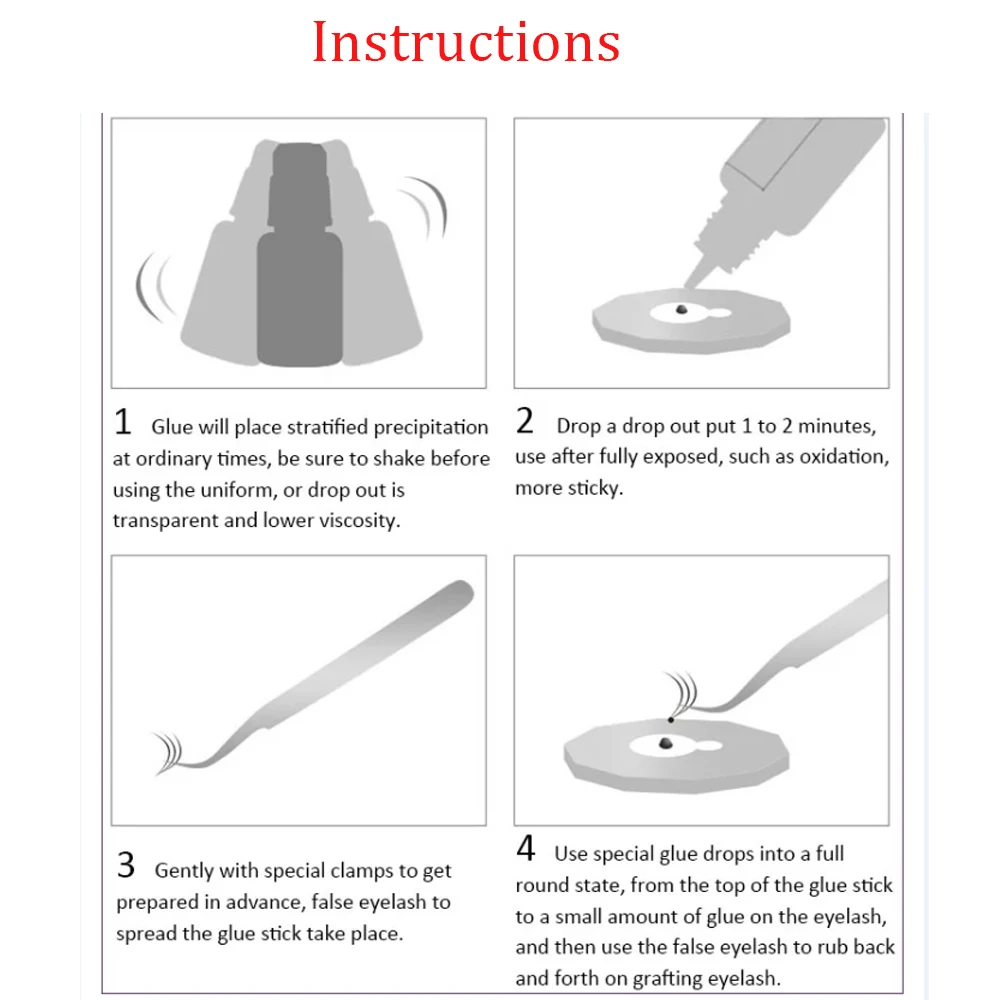 Instructions

1 Glue will place stratified precipitation at ordinary times, be sure to shake before using the uniform, or drop out is transparent and lower viscosity.

2 Drop a drop out put 1 to 2 minutes, use after fully exposed, such as oxidation, more sticky.

3 Gently with special clamps to get prepared in advance, false eyelash to spread the glue stick take place.

4 Use special glue drops into a full round state, from the top of the glue stick to a small amount of glue on the eyelash, and then use the false eyelash to rub back and forth on grafting eyelash.