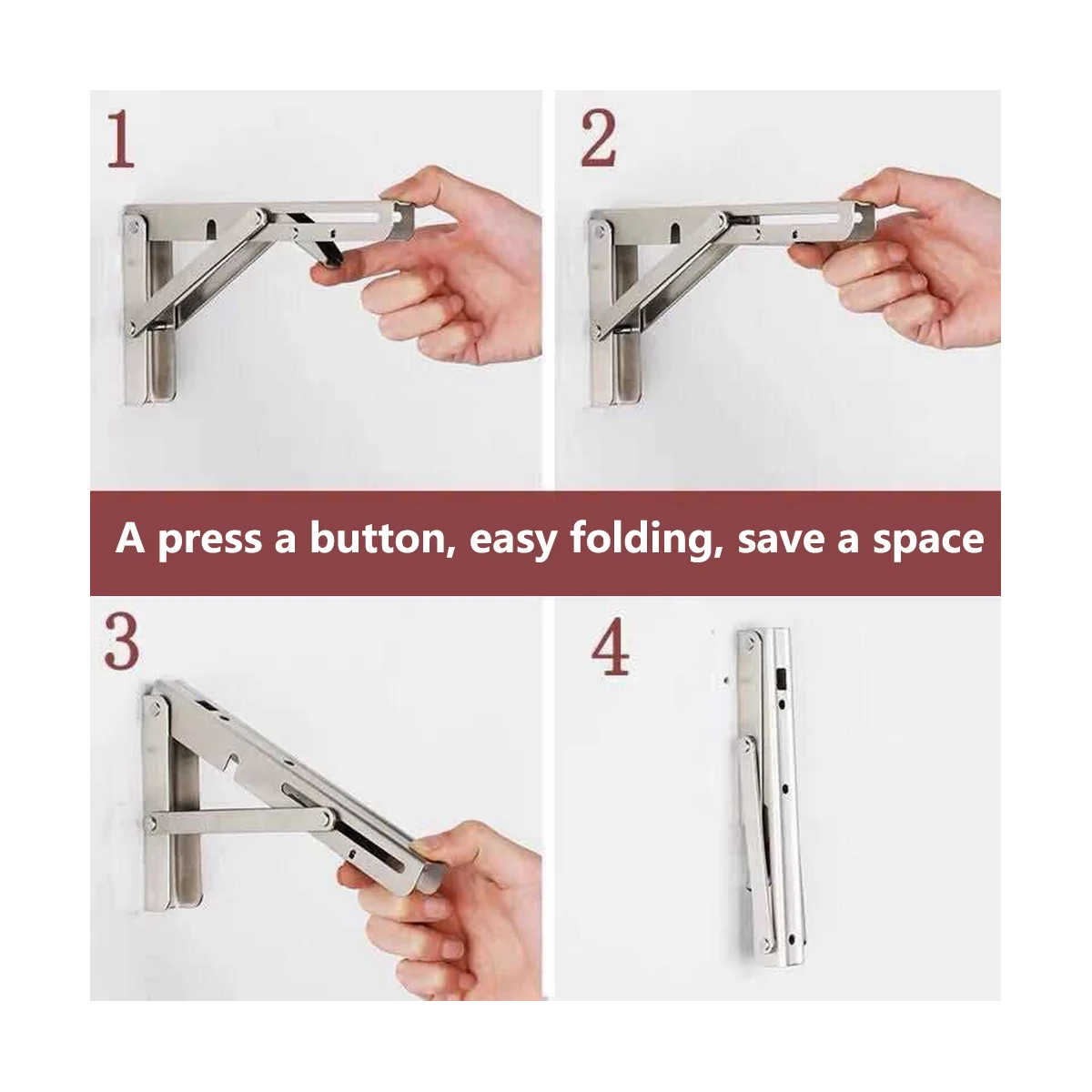 1

2

A press a button, easy folding, save a space

3

4