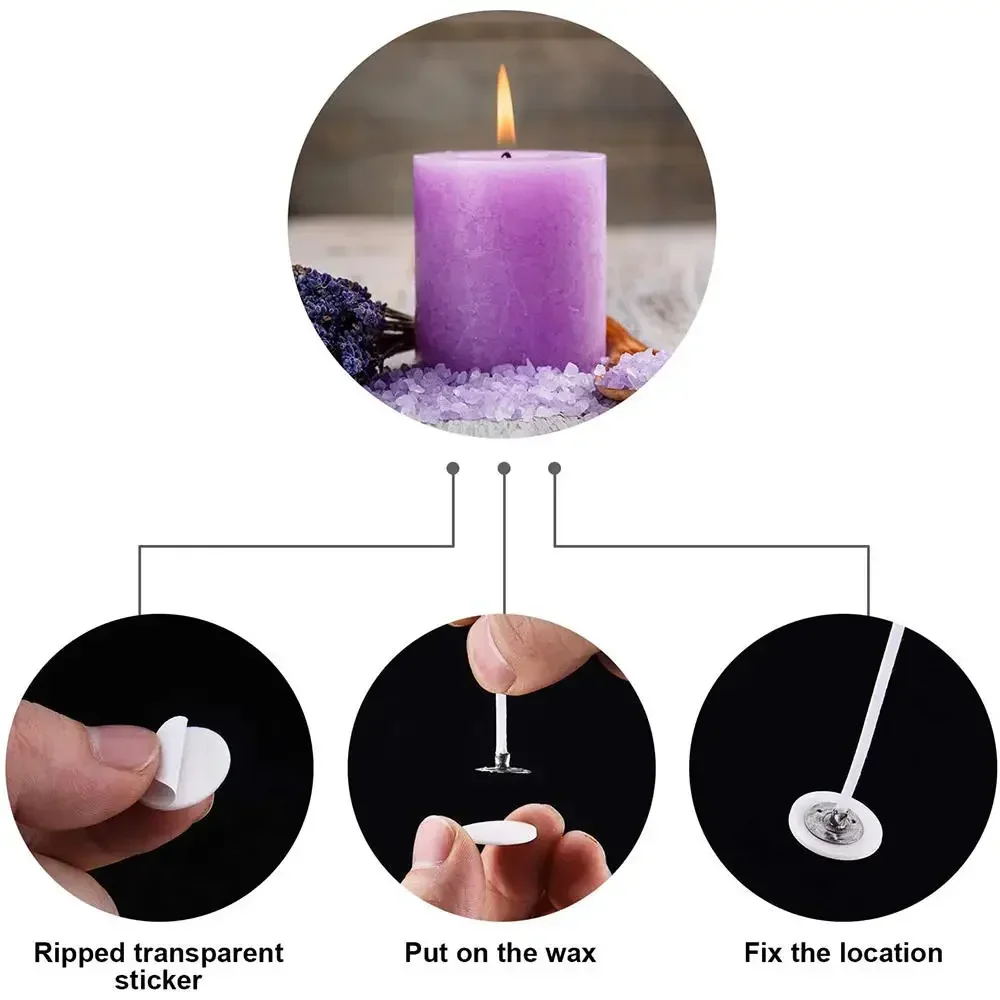 Ripped transparent sticker

Put on the wax

Fix the location