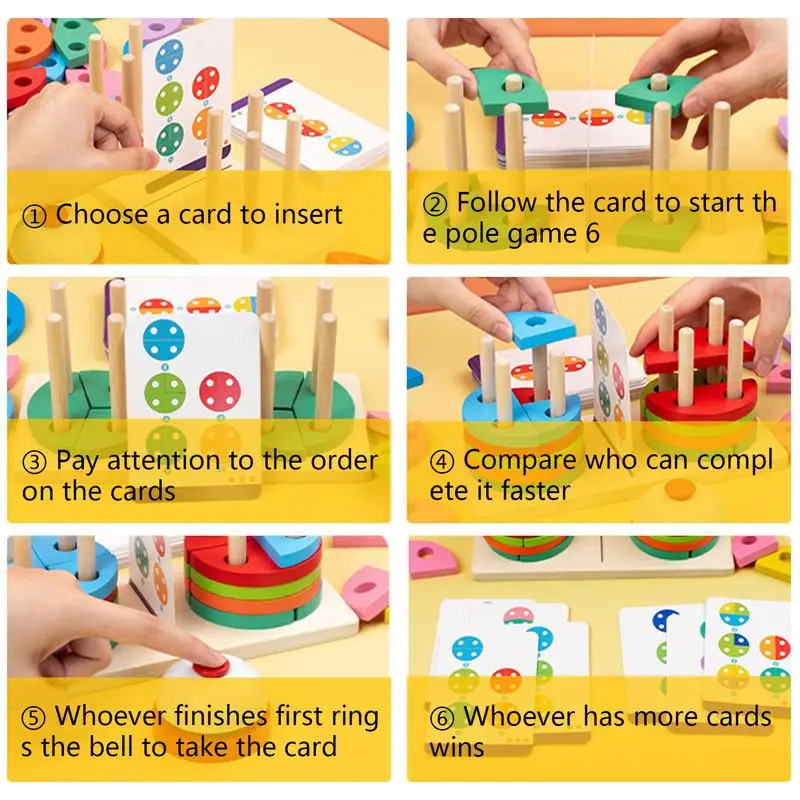 ① Choose a card to insert

② Follow the card to start th e pole game 6

③ Pay attention to the order on the cards

④ Compare who can compl ete it faster

⑤ Whoever finishes first ring s the bell to take the card

⑥ Whoever has more cards wins