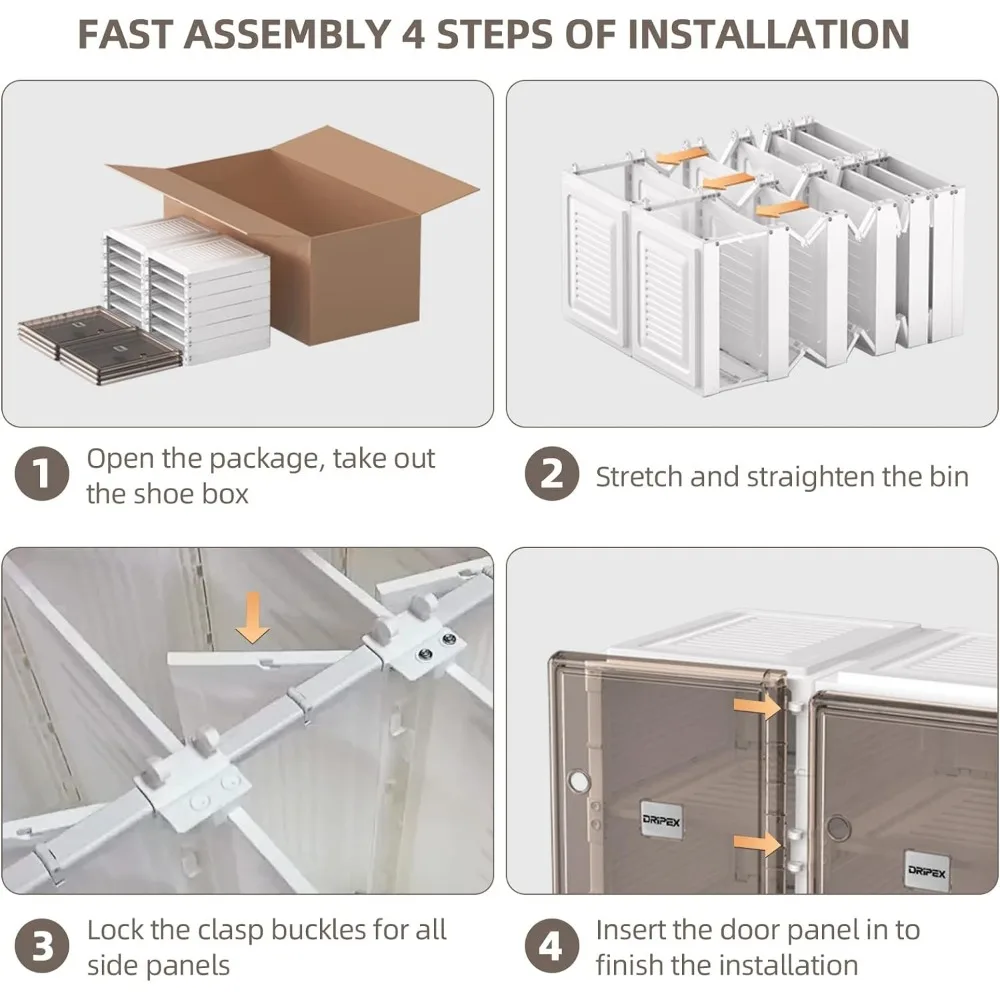 FAST ASSEMBLY 4 STEPS OF INSTALLATION

1 Open the package, take out the shoe box

2 Stretch and straighten the bin

DRIPEX

DRIPEX

3 Lock the clasp buckles for all side panels

4 Insert the door panel in to finish the installation