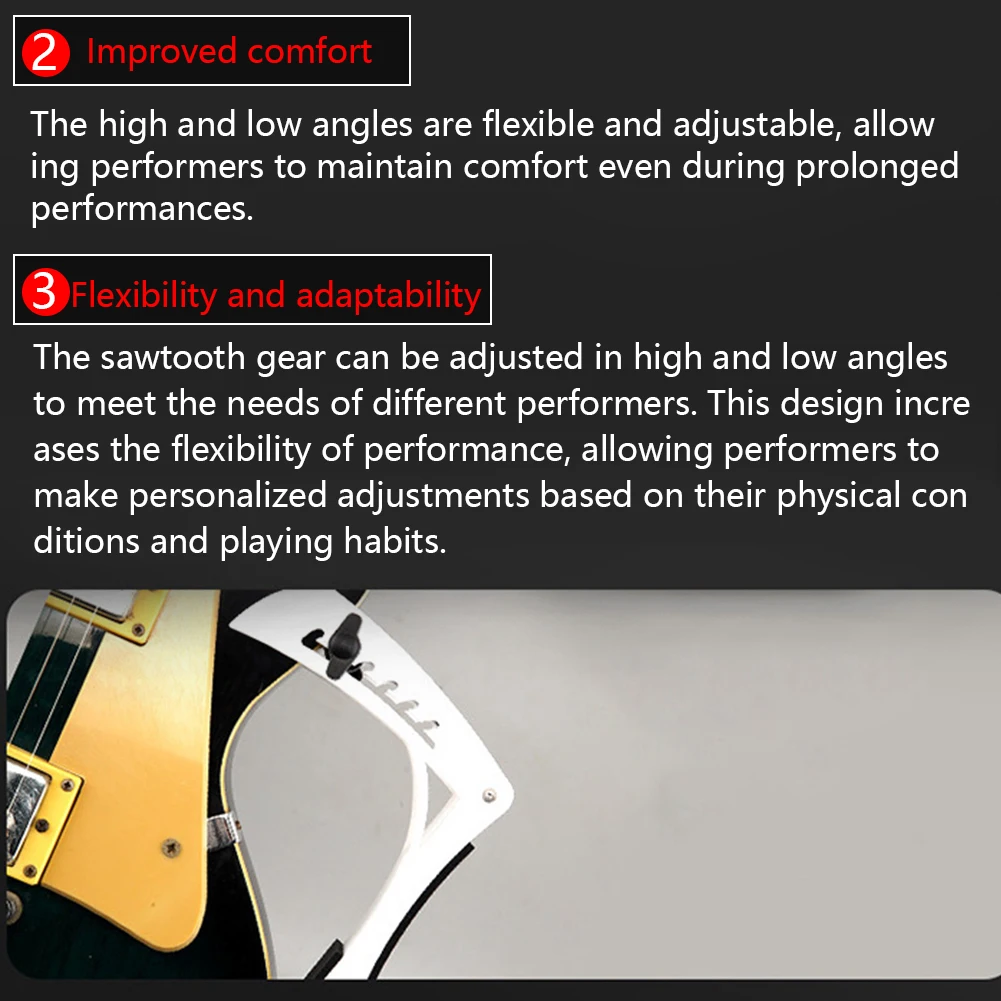 2 Improved comfort

The high and low angles are flexible and adjustable, allow ing performers to maintain comfort even during prolonged performances.

3 Flexibility and adaptability

The sawtooth gear can be adjusted in high and low angles to meet the needs of different performers. This design incre ases the flexibility of performance, allowing performers to make personalized adjustments based on their physical con ditions and playing habits.