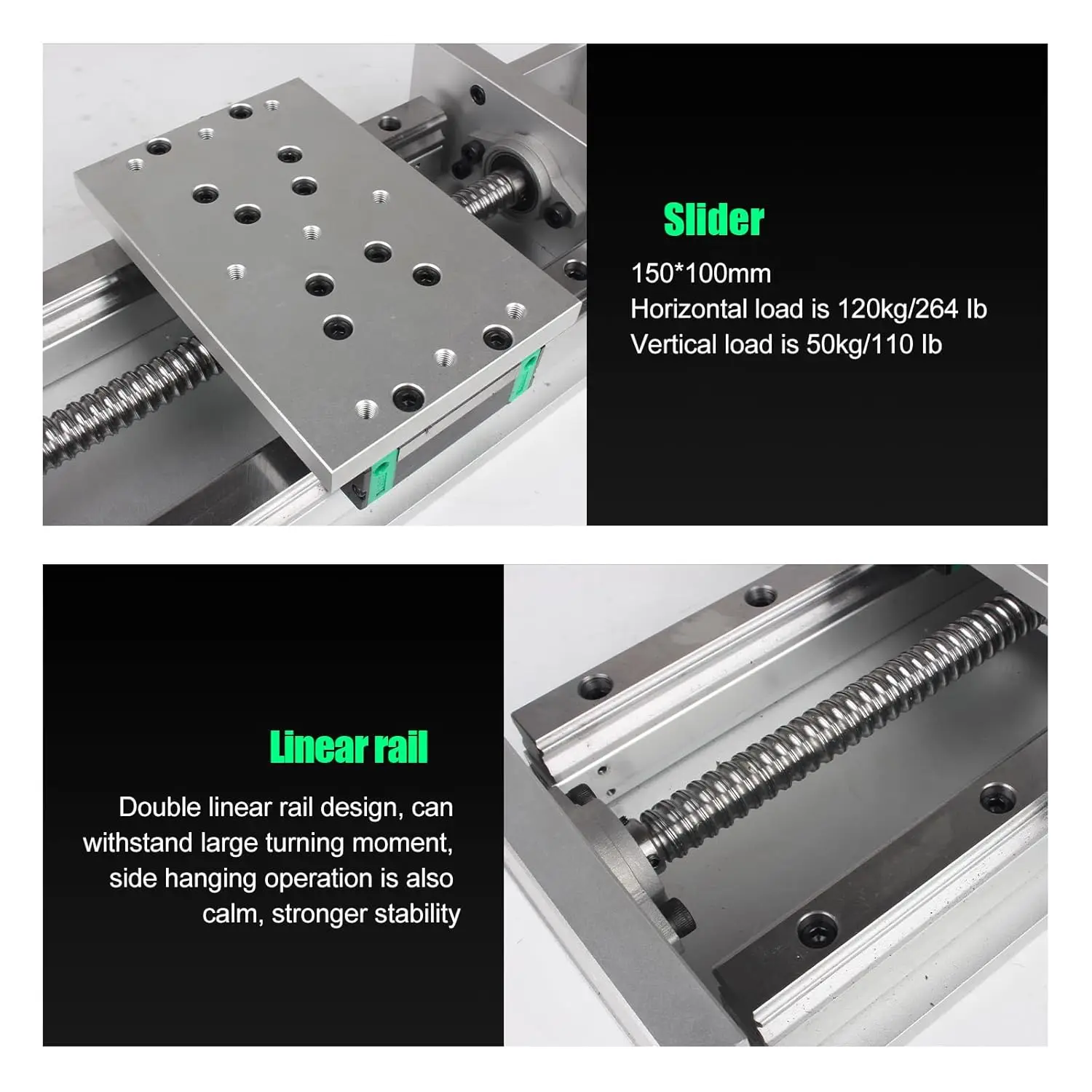 Slider

150*100mm
Horizontal load is 120kg/264 lb
Vertical load is 50kg/110 lb

Linear rail

Double linear rail design, can withstand large turning moment, side hanging operation is also calm, stronger stability