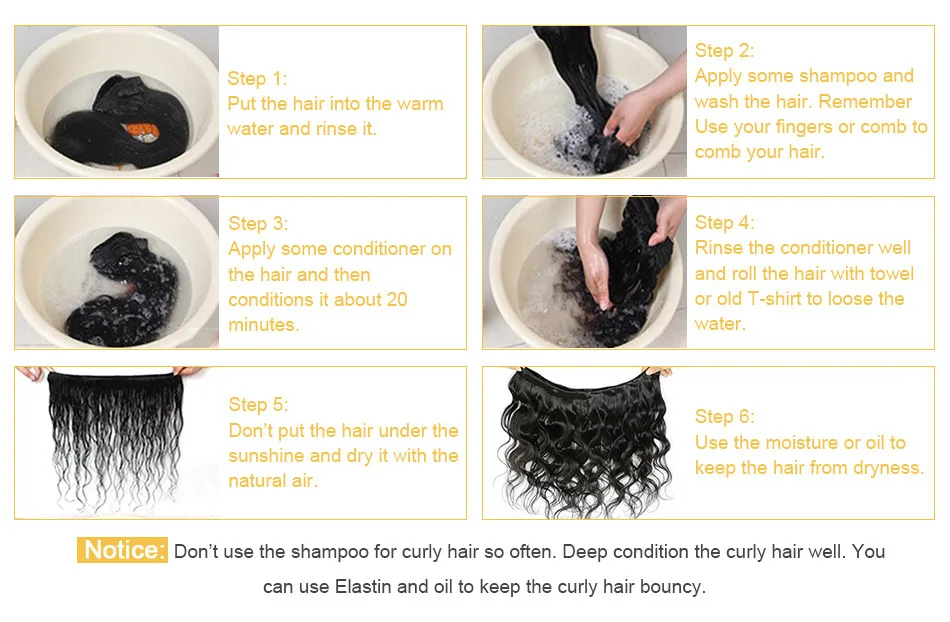 Step 1:
Put the hair into the warm water and rinse it.

Step 2:
Apply some shampoo and wash the hair. Remember Use your fingers or comb to comb your hair.

Step 3:
Apply some conditioner on the hair and then conditions it about 20 minutes.

Step 4:
Rinse the conditioner well and roll the hair with towel or old T-shirt to loose the water.

Step 5:
Don't put the hair under the sunshine and dry it with the natural air.

Step 6:
Use the moisture or oil to keep the hair from dryness.

Notice: Don't use the shampoo for curly hair so often. Deep condition the curly hair well. You can use Elastin and oil to keep the curly hair bouncy.