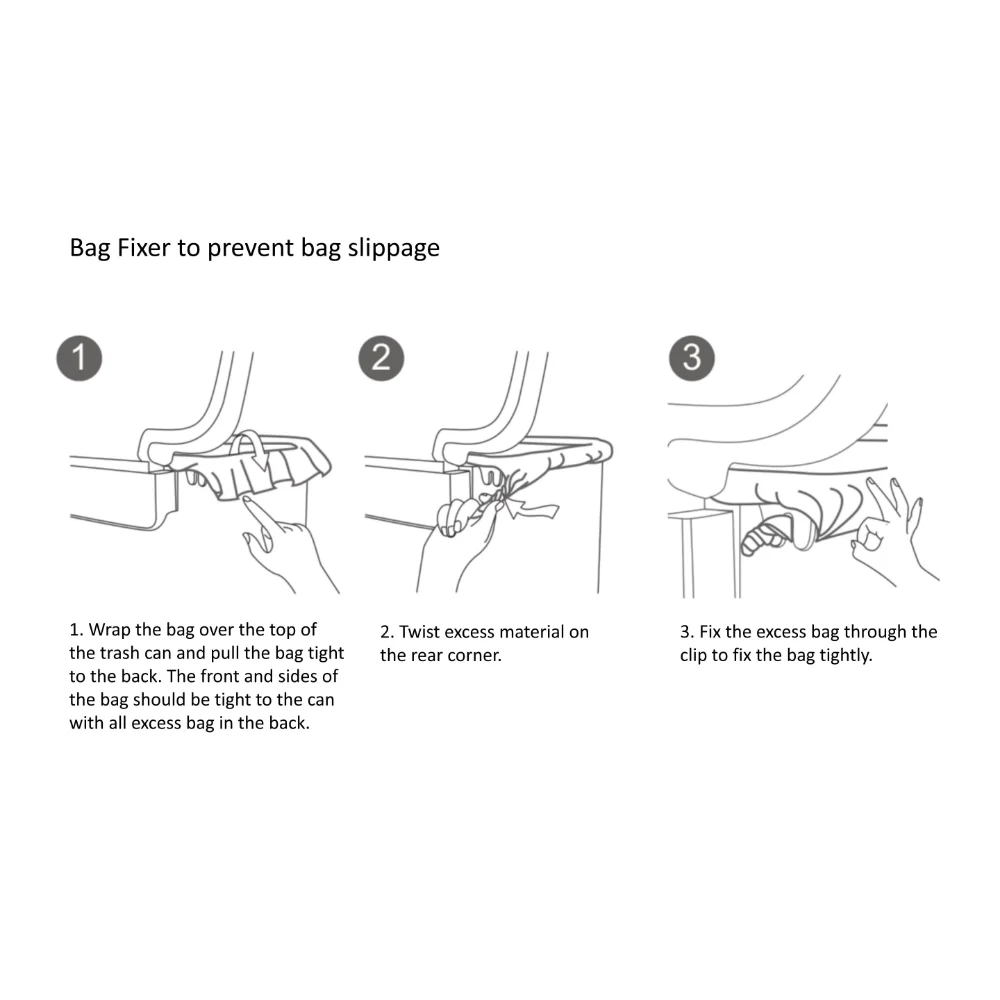 Bag Fixer to prevent bag slippage

1

2

3

1. Wrap the bag over the top of the trash can and pull the bag tight to the back. The front and sides of the bag should be tight to the can with all excess bag in the back.

2. Twist excess material on the rear corner.

3. Fix the excess bag through the clip to fix the bag tightly.