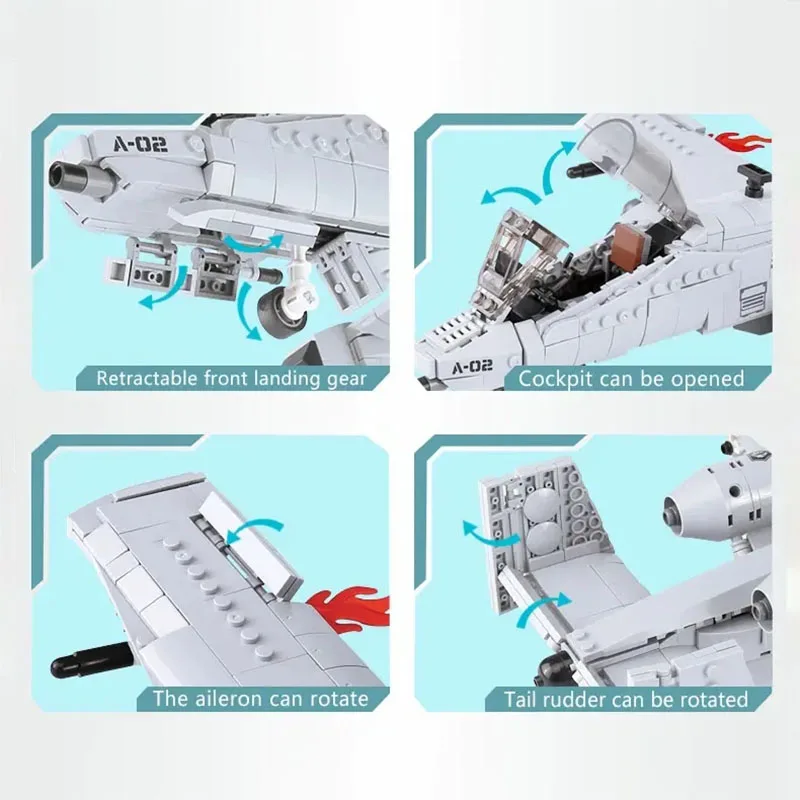 A-02

Retractable front landing gear

A-02

Cockpit can be opened

The aileron can rotate

Tail rudder can be rotated