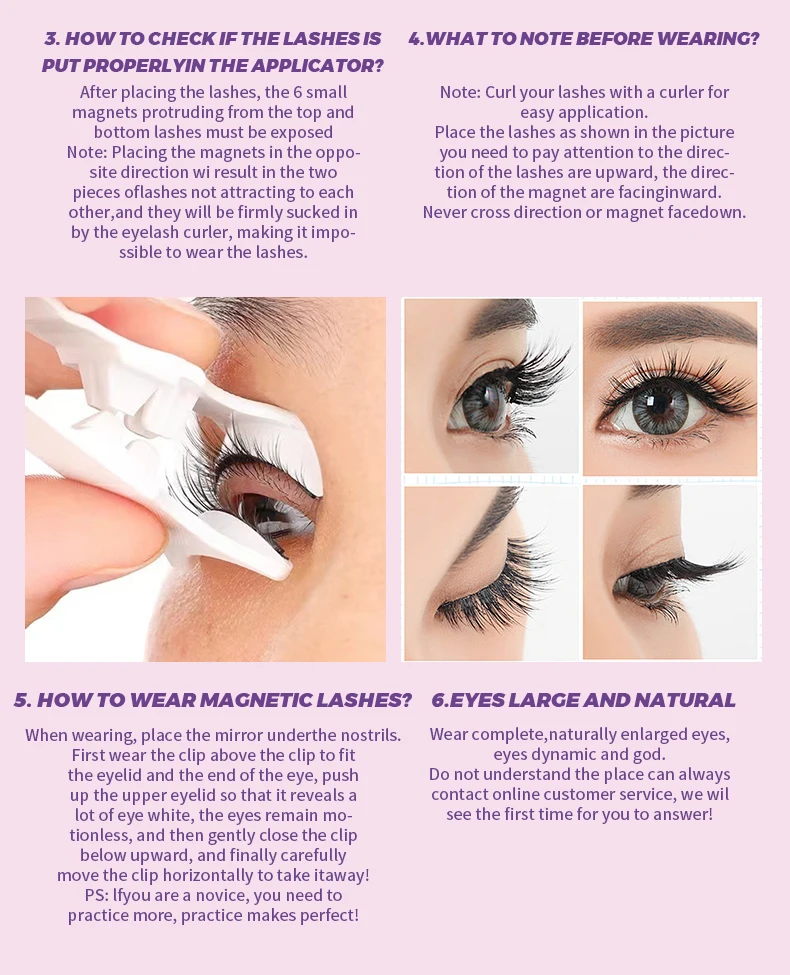 3. HOW TO CHECK IF THE LASHES IS PUT PROPERLYIN THE APPLICATOR?

After placing the lashes, the 6 small magnets protruding from the top and bottom lashes must be exposed
Note: Placing the magnets in the opposite direction wi result in the two pieces oflashes not attracting to each other,and they will be firmly sucked in by the eyelash curler, making it impossible to wear the lashes.

4.WHAT TO NOTE BEFORE WEARING?

Note: Curl your lashes with a curler for easy application.
Place the lashes as shown in the picture you need to pay attention to the direction of the lashes are upward, the direction of the magnet are facinginward.
Never cross direction or magnet facedown.

5. HOW TO WEAR MAGNETIC LASHES?

When wearing, place the mirror underthe nostrils. First wear the clip above the clip to fit the eyelid and the end of the eye, push up the upper eyelid so that it reveals a lot of eye white, the eyes remain motionless, and then gently close the clip below upward, and finally carefully move the clip horizontally to take itaway!
PS: lfyou are a novice, you need to practice more, practice makes perfect!

6.EYES LARGE AND NATURAL

Wear complete,naturally enlarged eyes, eyes dynamic and god.
Do not understand the place can always contact online customer service, we wil see the first time for you to answer!