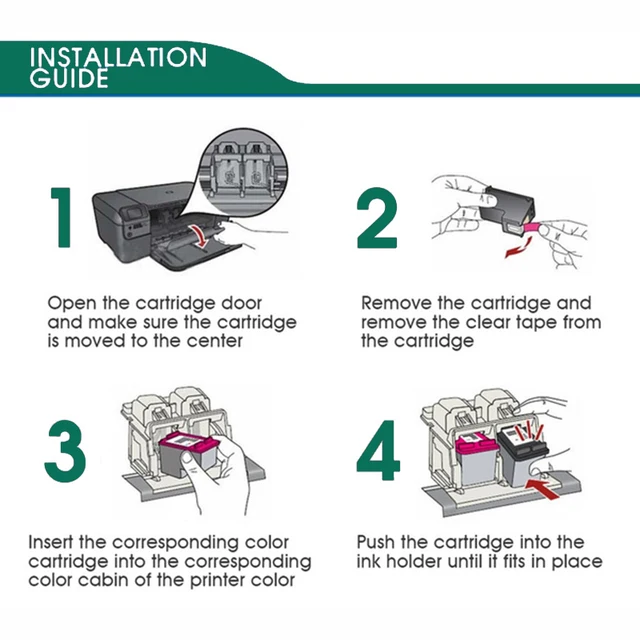 INSTALLATION GUIDE

1

Open the cartridge door and make sure the cartridge is moved to the center

2

Remove the cartridge and remove the clear tape from the cartridge

3

Insert the corresponding color cartridge into the corresponding color cabin of the printer color

4

Push the cartridge into the ink holder until it fits in place