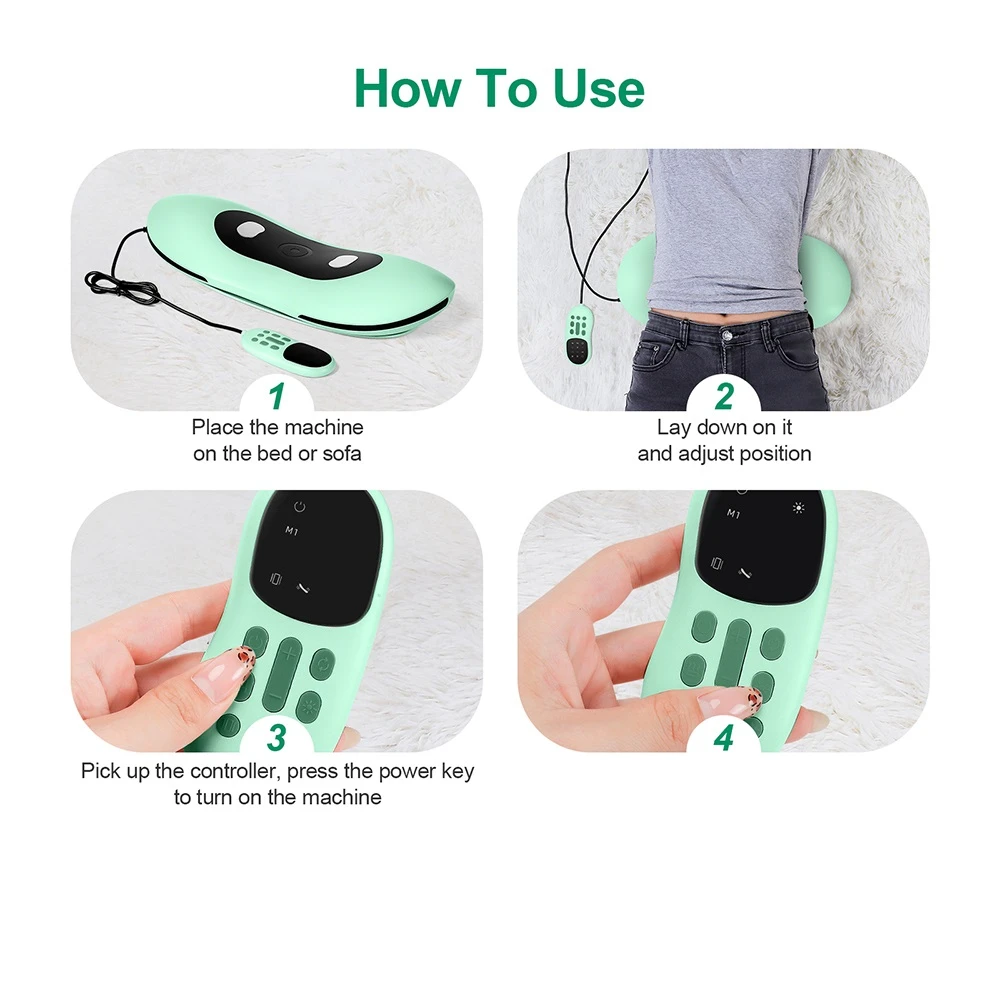 How To Use

1
Place the machine on the bed or sofa

2
Lay down on it and adjust position

M1

3
Pick up the controller, press the power key to turn on the machine

M1

4