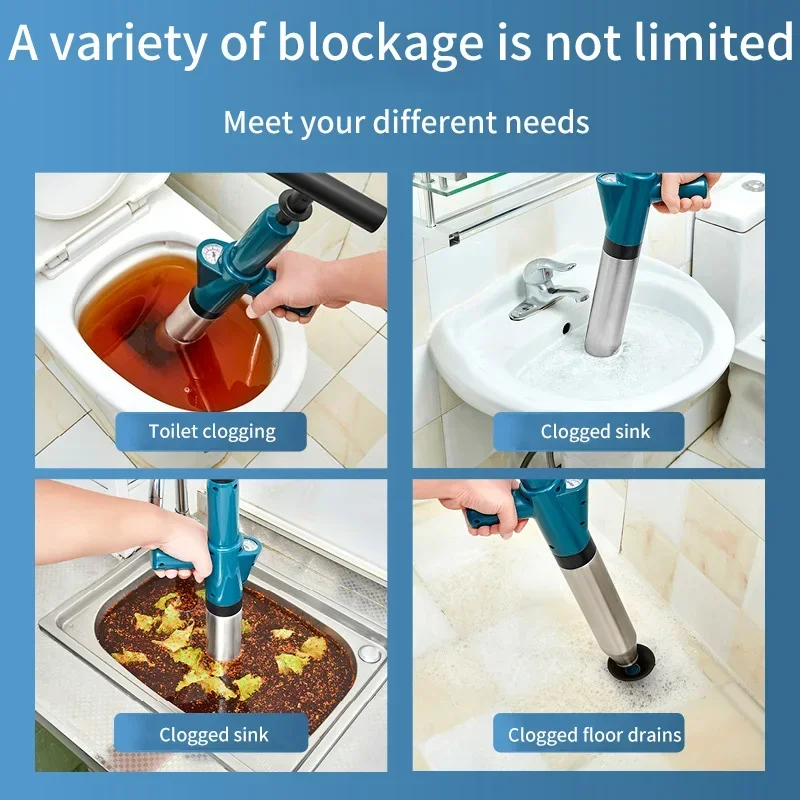 A variety of blockage is not limited

Meet your different needs

Toilet clogging

Clogged sink

Clogged sink

Clogged floor drains