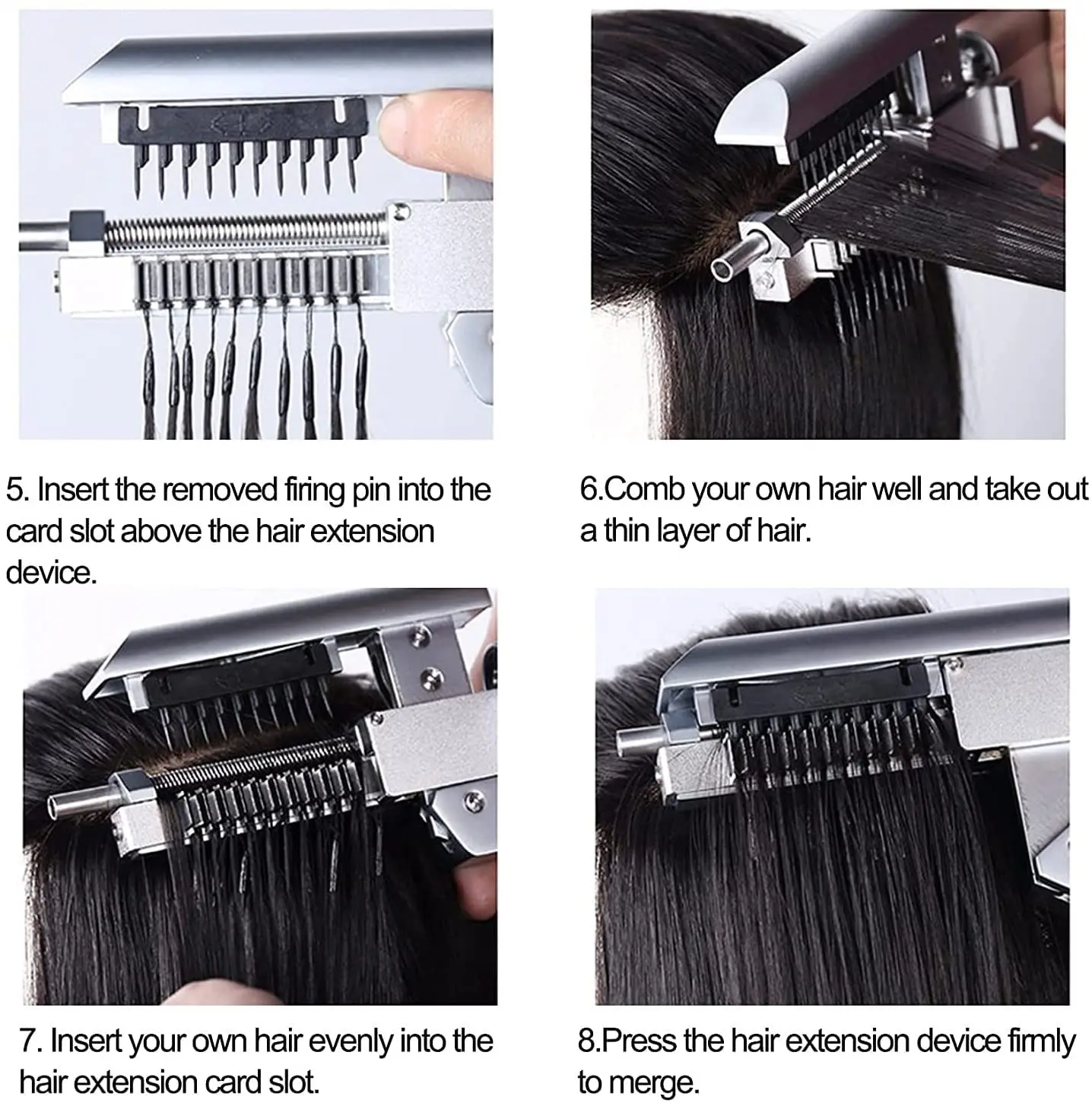 5. Insert the removed firing pin into the card slot above the hair extension device.

6.Comb your own hair well and take out a thin layer of hair.

7. Insert your own hair evenly into the hair extension card slot.

8.Press the hair extension device firmly to merge.