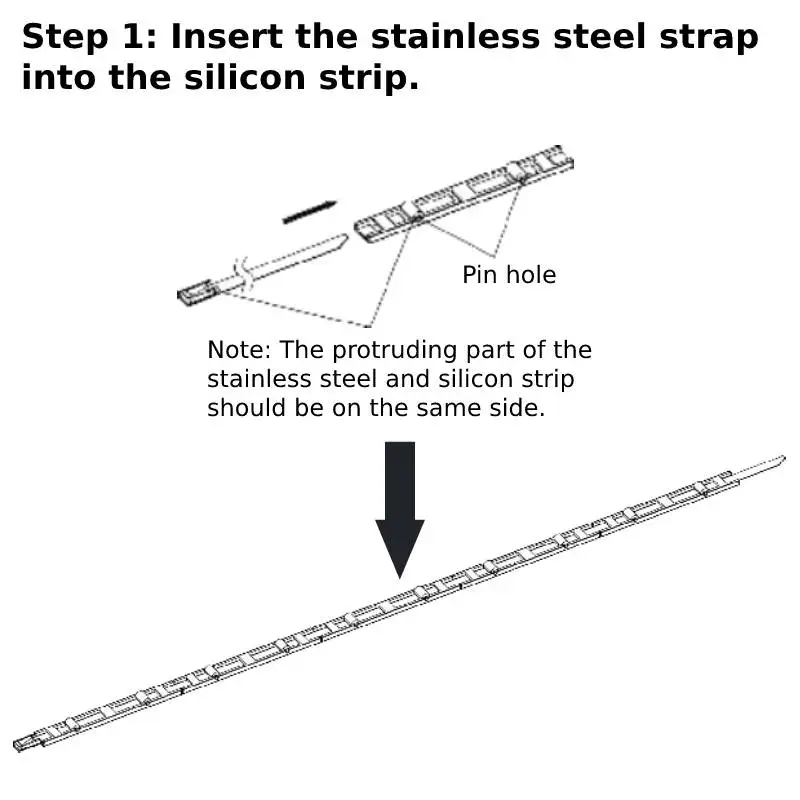 Step 1: Insert the stainless steel strap into the silicon strip.

Pin hole

Note: The protruding part of the stainless steel and silicon strip should be on the same side.