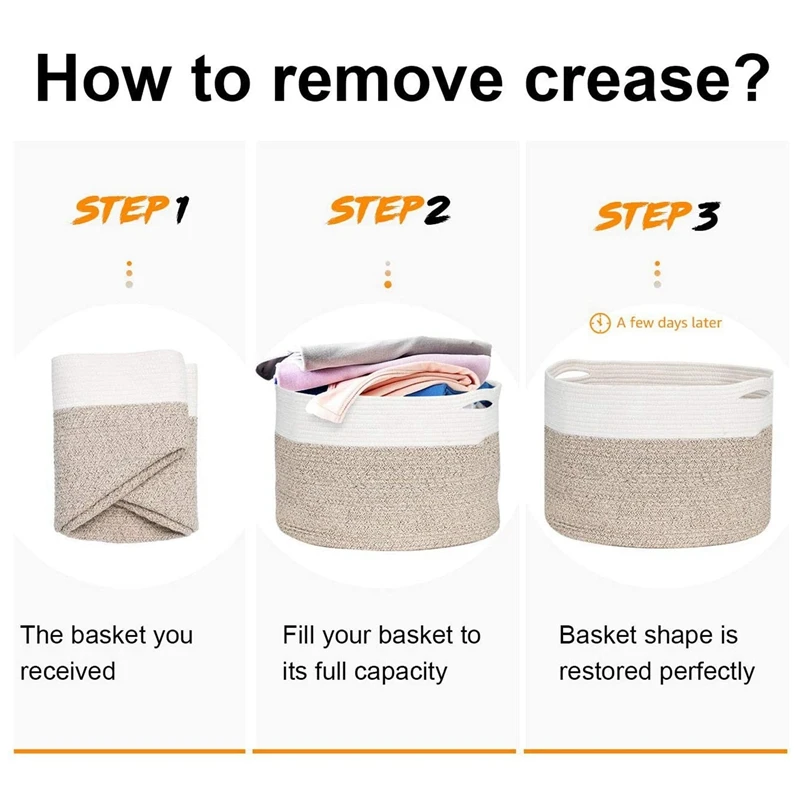 How to remove crease?

STEP 1

The basket you received

STEP 2

Fill your basket to its full capacity

STEP 3

A few days later

Basket shape is restored perfectly