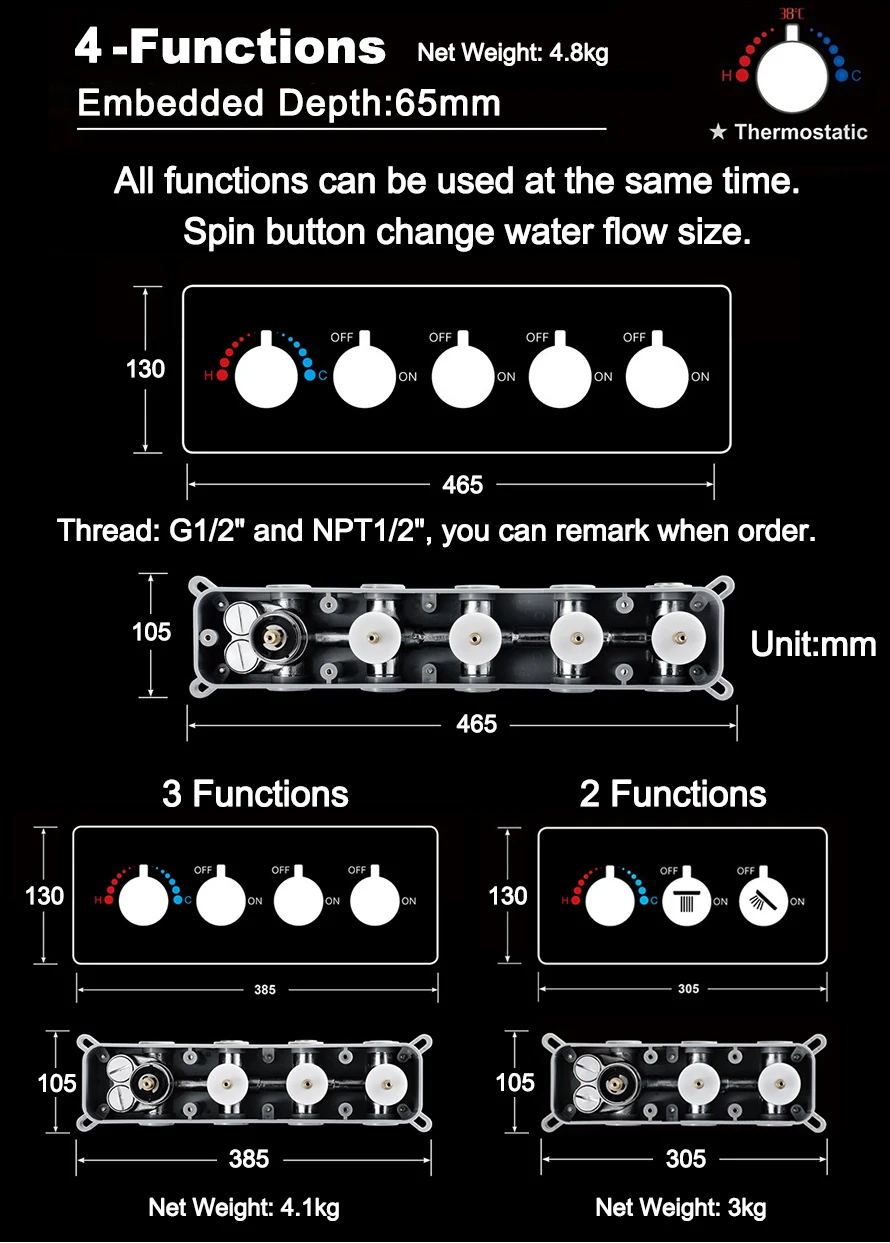 4 -Functions Net Weight: 4.8kg

Embedded Depth:65mm

38℃
H C
★ Thermostatic

All functions can be used at the same time.
Spin button change water flow size.

130
H C
OFF ON
OFF ON
OFF ON
OFF ON
465

Thread: G1/2" and NPT1/2", you can remark when order.

105
465
Unit:mm

3 Functions

130
H C
OFF ON
OFF ON
OFF ON
385

105
385

Net Weight: 4.1kg

2 Functions

130
H C
OFF ON
OFF ON
305

105
305

Net Weight: 3kg