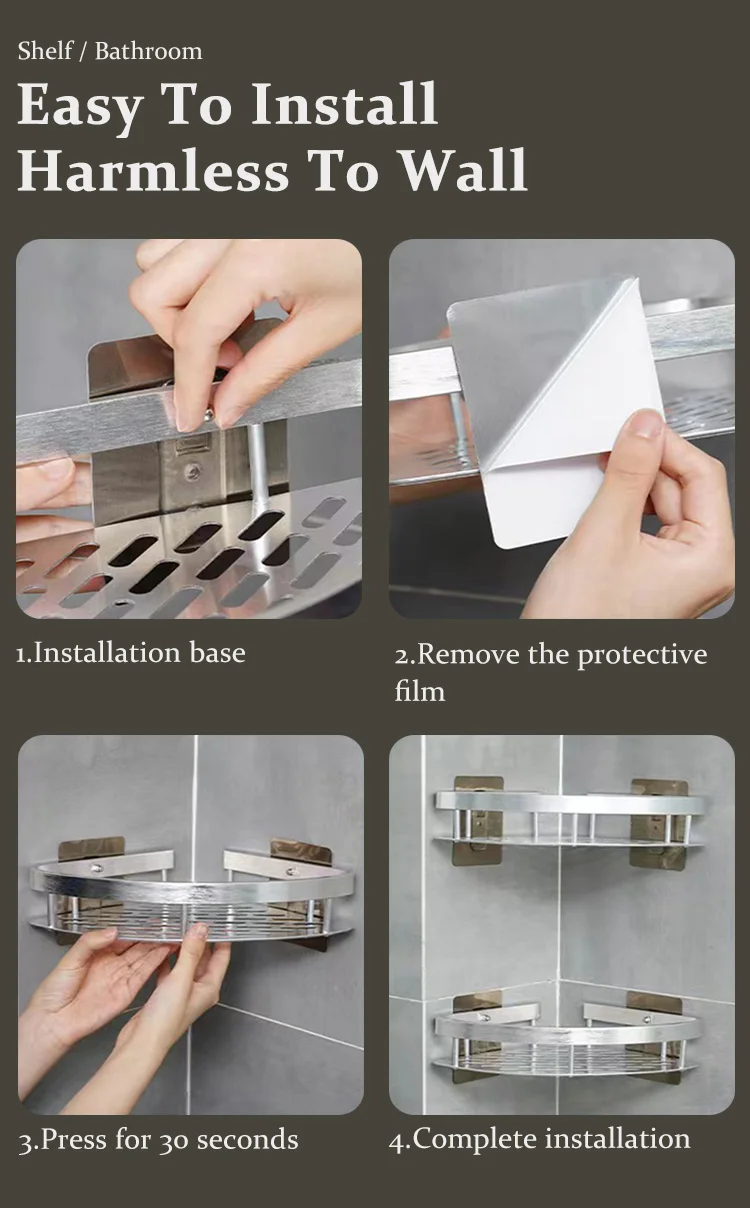 Shelf / Bathroom

Easy To Install
Harmless To Wall

1.Installation base

2.Remove the protective film

3.Press for 30 seconds

4.Complete installation