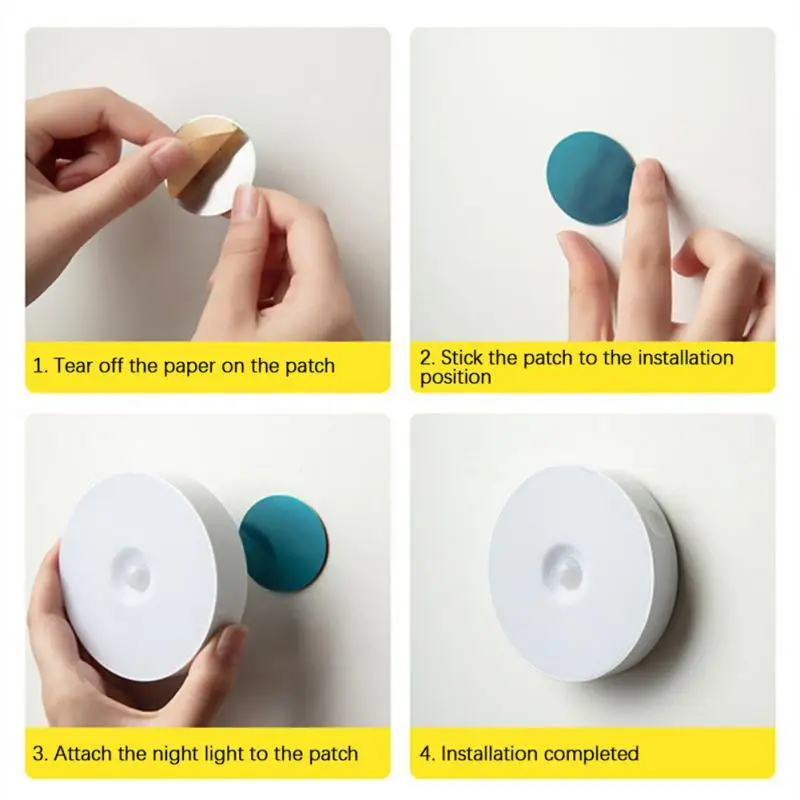 1. Tear off the paper on the patch

2. Stick the patch to the installation position

3. Attach the night light to the patch

4. Installation completed