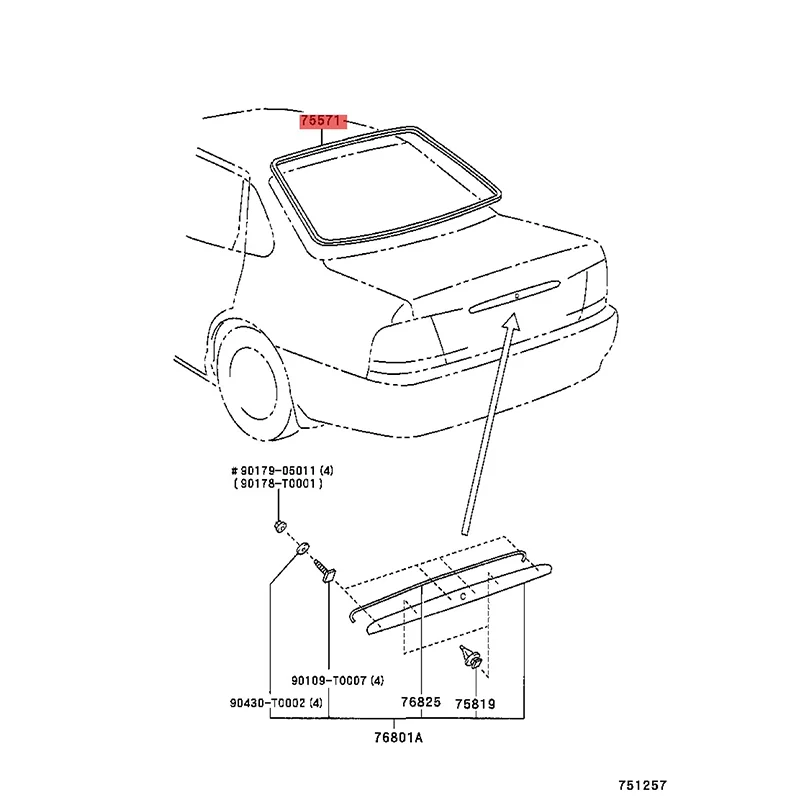 75571

#90179-05011 (4)
(90178-T0001)

90109-T0007 (4)

90430-T0002 (4)

76825

75819

76801A

751257