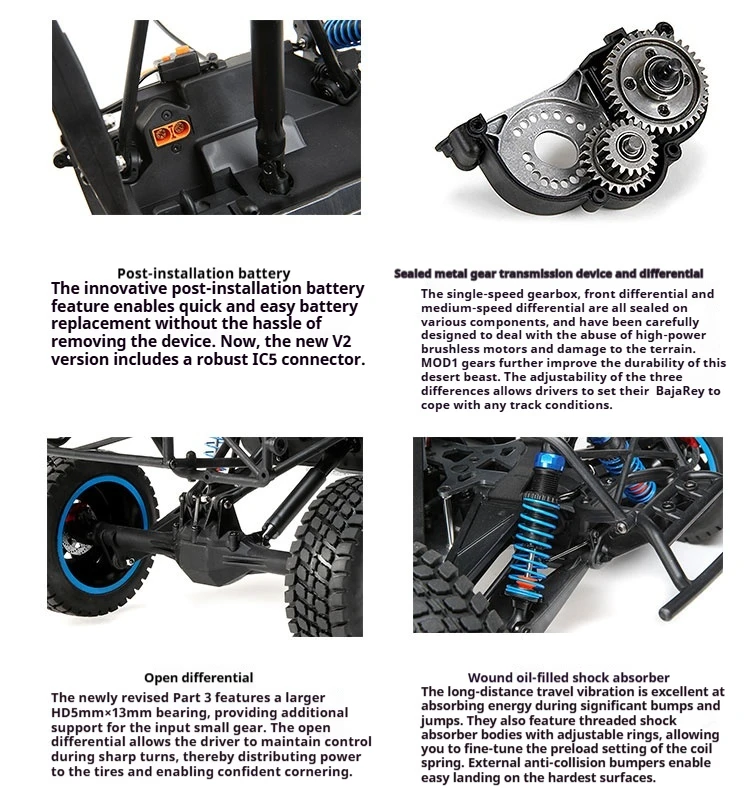 Post-installation battery

The innovative post-installation battery feature enables quick and easy battery replacement without the hassle of removing the device. Now, the new V2 version includes a robust IC5 connector.

Sealed metal gear transmission device and differential

The single-speed gearbox, front differential and medium-speed differential are all sealed on various components, and have been carefully designed to deal with the abuse of high-power brushless motors and damage to the terrain. MOD1 gears further improve the durability of this desert beast. The adjustability of the three differences allows drivers to set their BajaRey to cope with any track conditions.

Open differential

The newly revised Part 3 features a larger HD5mm×13mm bearing, providing additional support for the input small gear. The open differential allows the driver to maintain control during sharp turns, thereby distributing power to the tires and enabling confident cornering.

Wound oil-filled shock absorber

The long-distance travel vibration is excellent at absorbing energy during significant bumps and jumps. They also feature threaded shock absorber bodies with adjustable rings, allowing you to fine-tune the preload setting of the coil spring. External anti-collision bumpers enable easy landing on the hardest surfaces.