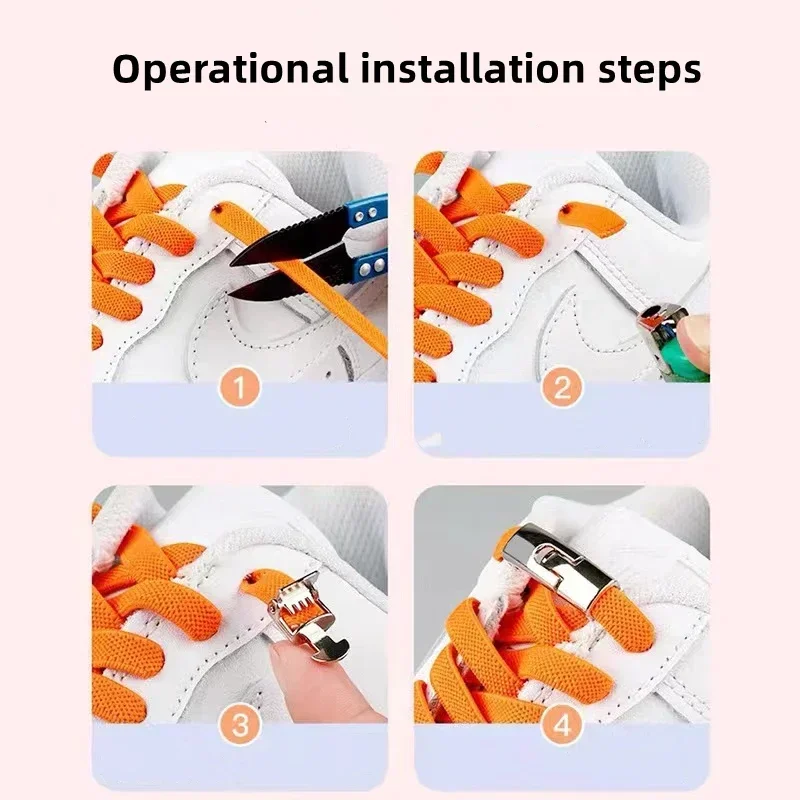 Operational installation steps

1

2

3

4