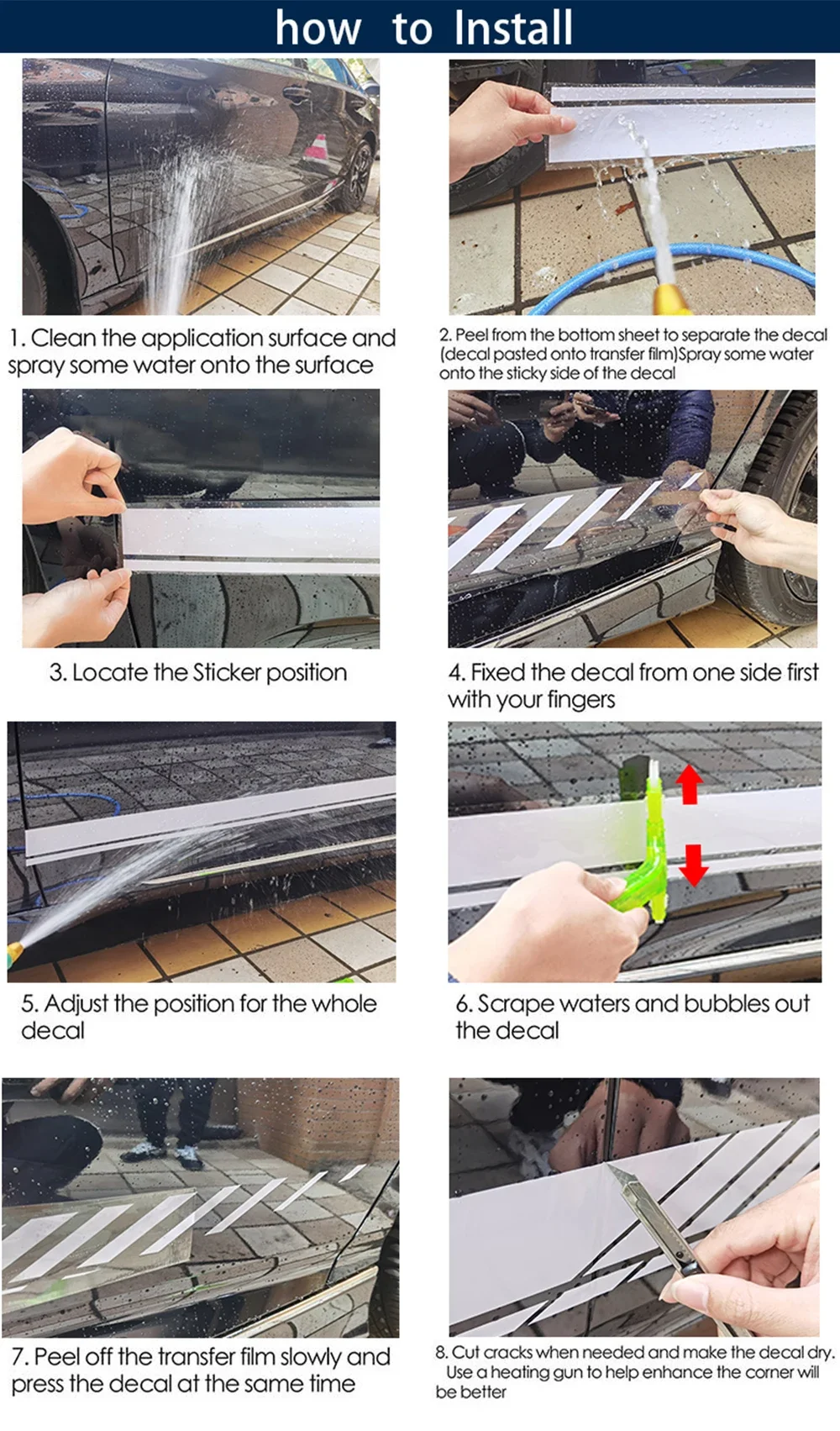 how to Install

1. Clean the application surface and spray some water onto the surface

2. Peel from the bottom sheet to separate the decal (decal pasted onto transfer film)Spray some water onto the sticky side of the decal

3. Locate the Sticker position

4. Fixed the decal from one side first with your fingers

5. Adjust the position for the whole decal

6. Scrape waters and bubbles out the decal

7. Peel off the transfer film slowly and press the decal at the same time

8. Cut cracks when needed and make the decal dry. Use a heating gun to help enhance the corner will be better