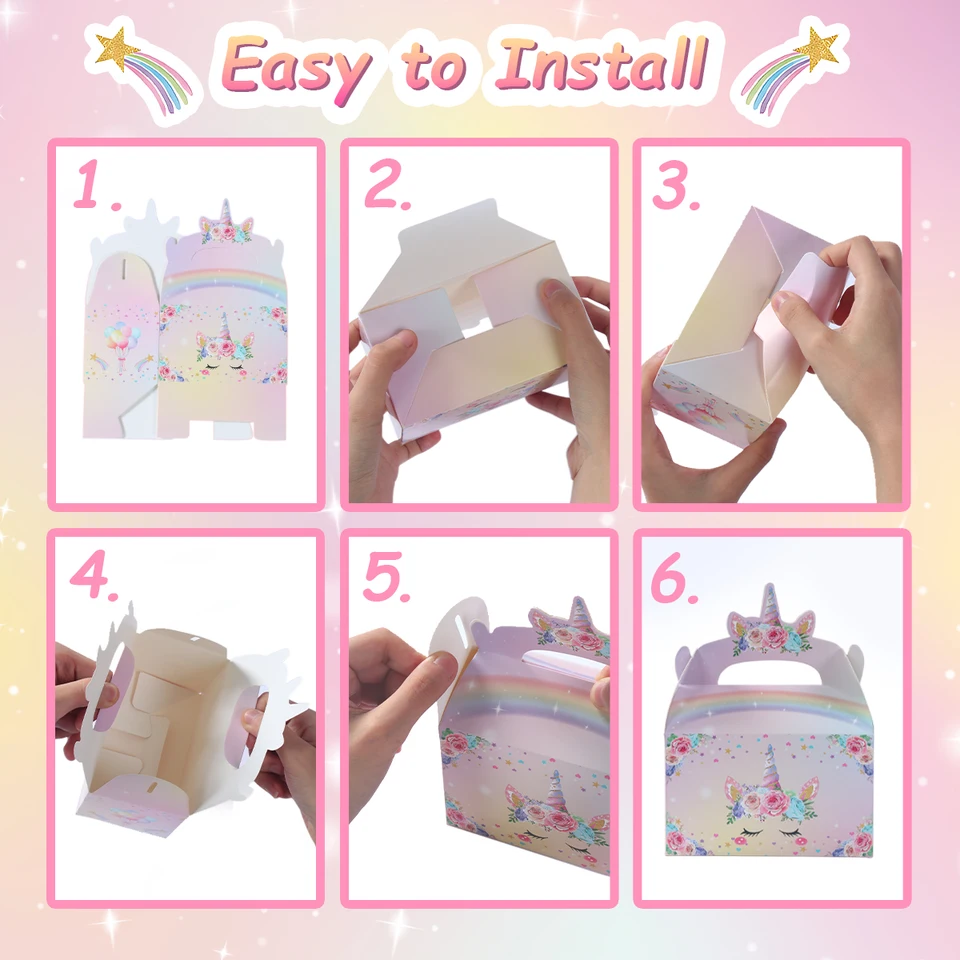 Easy to Install

1.

2.

3.

4.

5.

6.