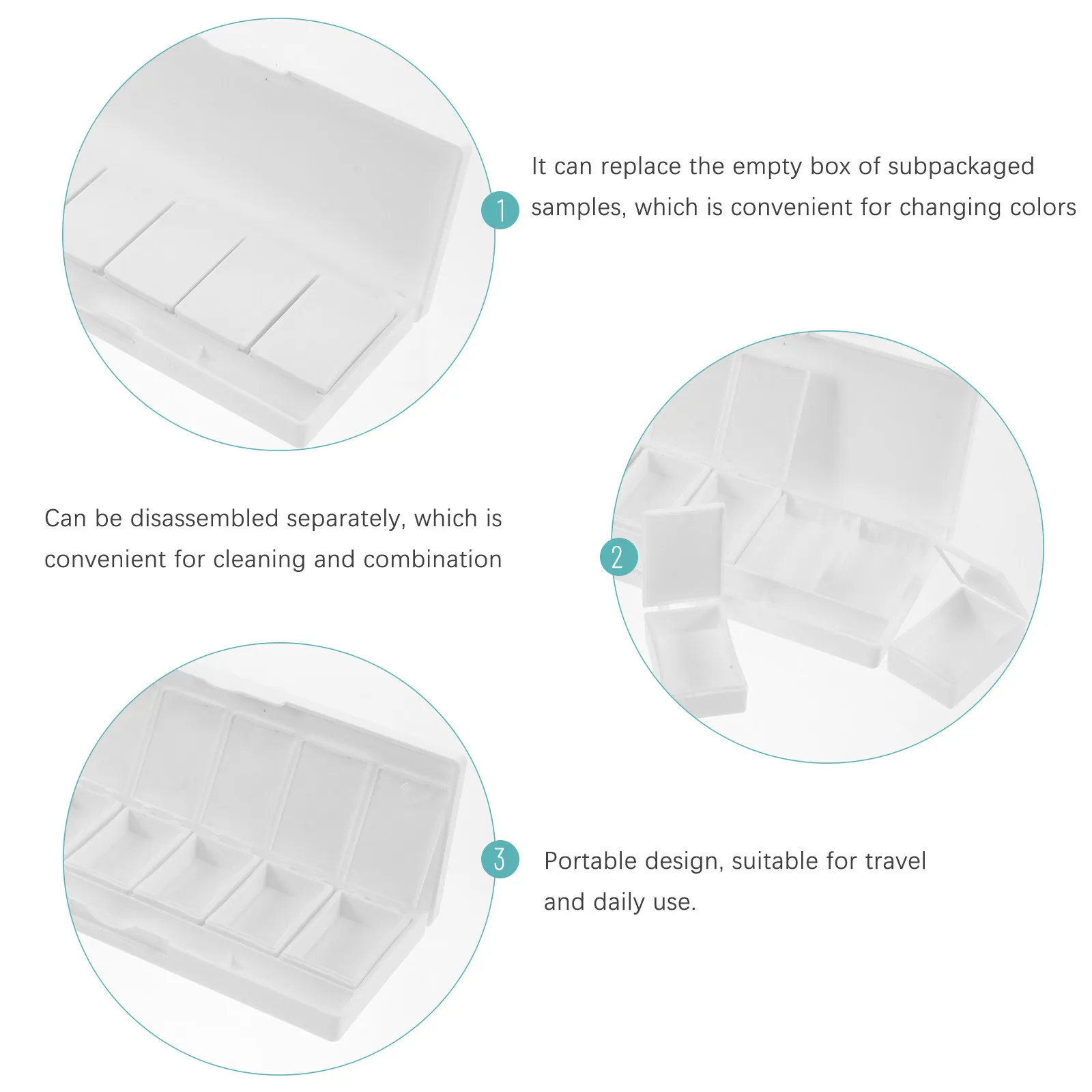 1

It can replace the empty box of subpackaged samples, which is convenient for changing colors

Can be disassembled separately, which is convenient for cleaning and combination

2

3

Portable design, suitable for travel and daily use.