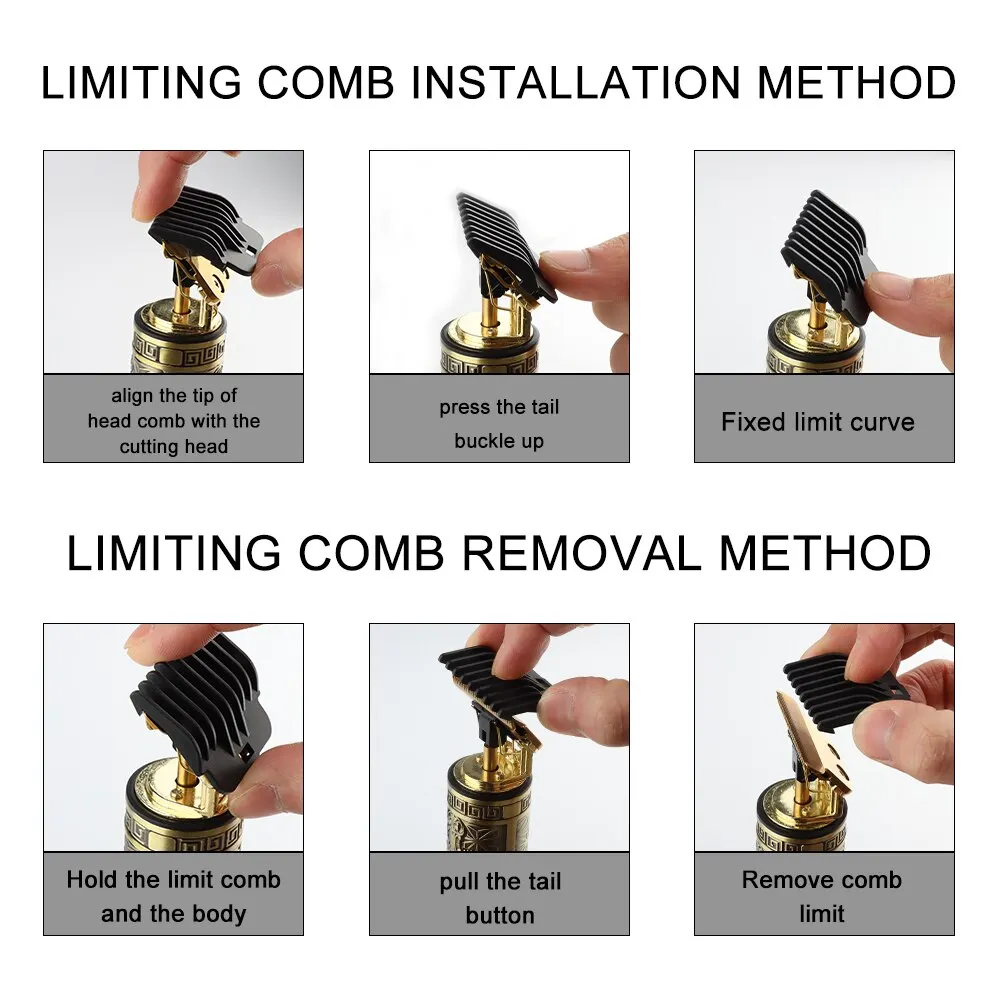 LIMITING COMB INSTALLATION METHOD

align the tip of head comb with the cutting head

press the tail buckle up

Fixed limit curve

LIMITING COMB REMOVAL METHOD

Hold the limit comb and the body

pull the tail button

Remove comb limit