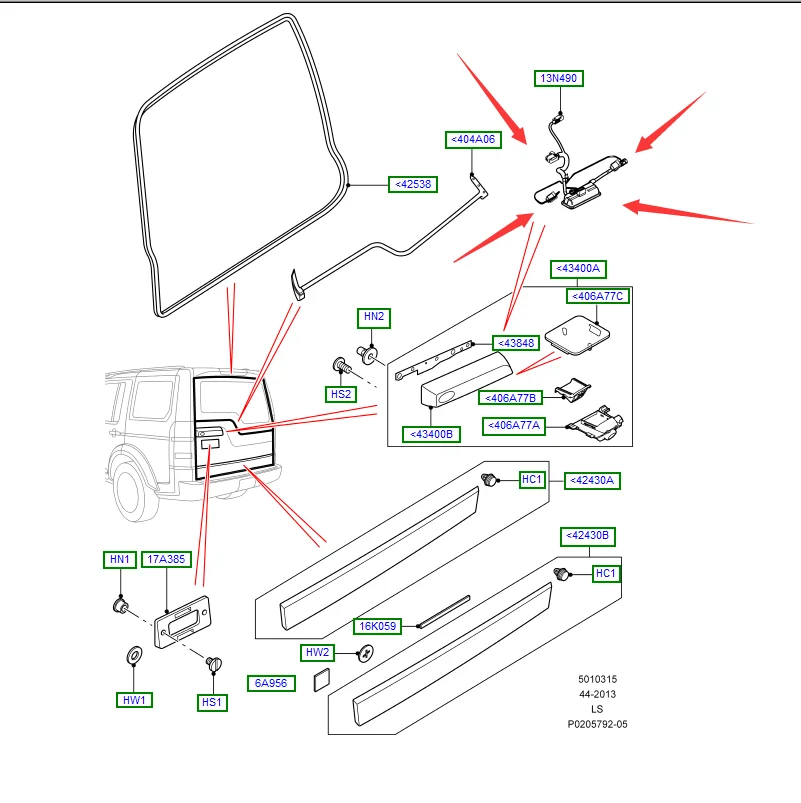 13N490
<404A06
<42538
<43400A
<406A77C
HN2
<43848
HS2
<406A77B
<43400B
<406A77A
HC1
<42430A
<42430B
HC1
HN1
17A385
16K059
HW2
6A956
HW1
HS1

5010315
44-2013
LS
P0205792-05