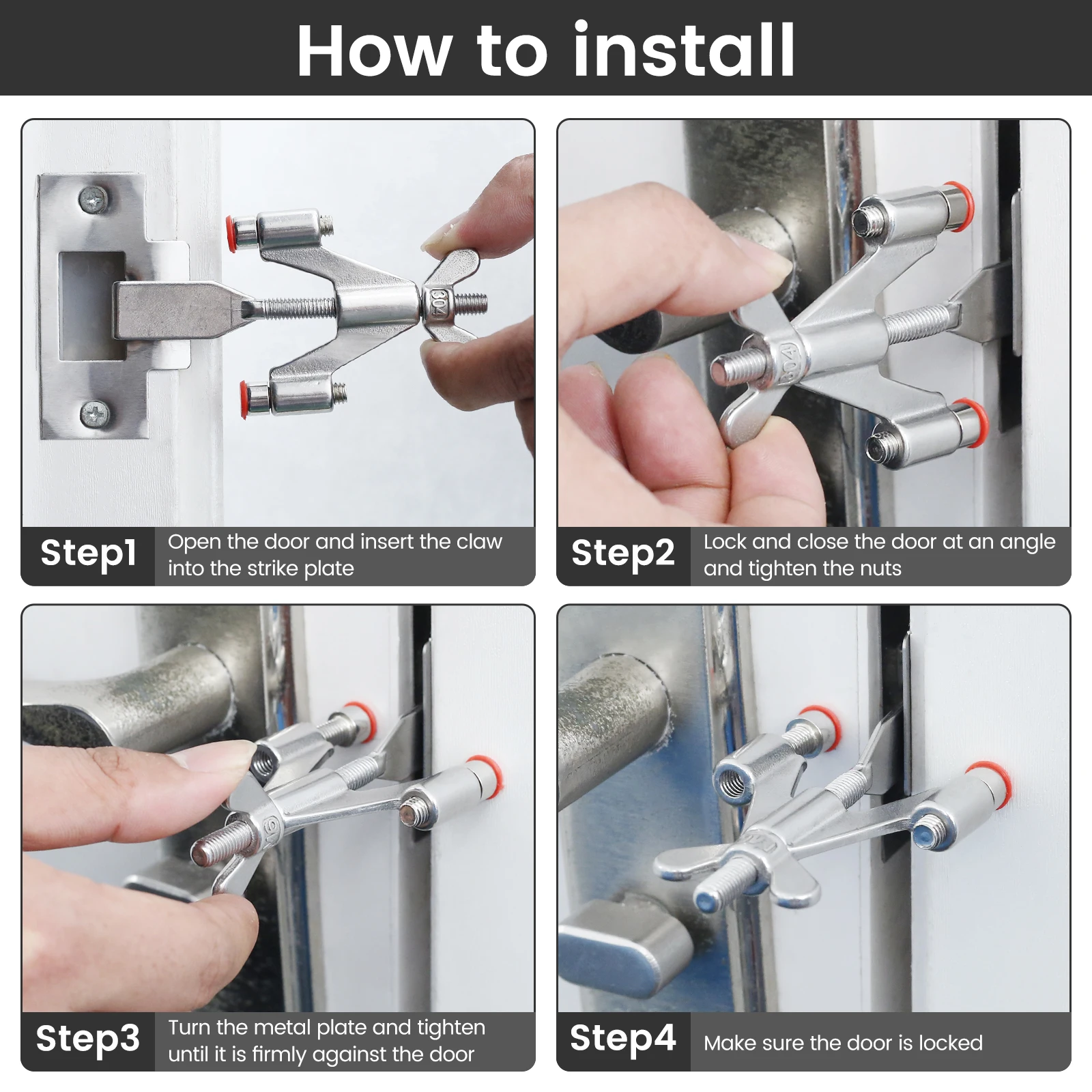 How to install

304

Step1 Open the door and insert the claw into the strike plate

304

Step2 Lock and close the door at an angle and tighten the nuts

Step3 Turn the metal plate and tighten until it is firmly against the door

Step4 Make sure the door is locked