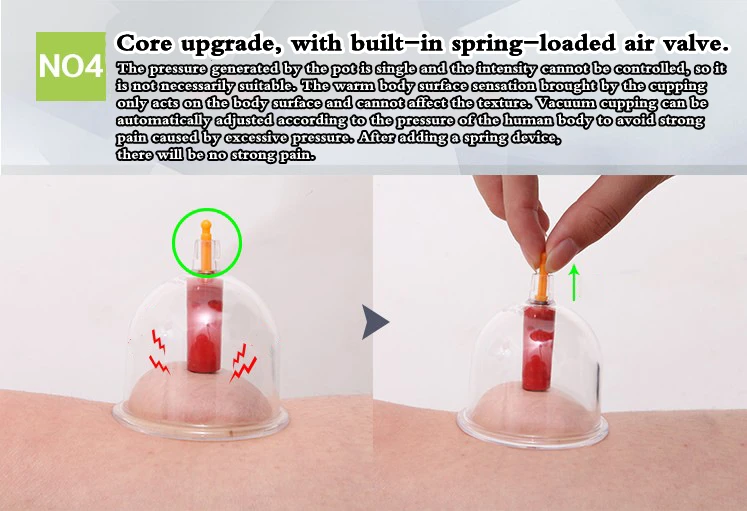 NO4

Core upgrade, with built-in spring-loaded air valve.

The pressure generated by the pot is single and the intensity cannot be controlled, so it is not necessarily suitable. The warm body surface sensation brought by the cupping only acts on the body surface and cannot affect the texture. Vacuum cupping can be automatically adjusted according to the pressure of the human body to avoid strong pain caused by excessive pressure. After adding a spring device, there will be no strong pain.