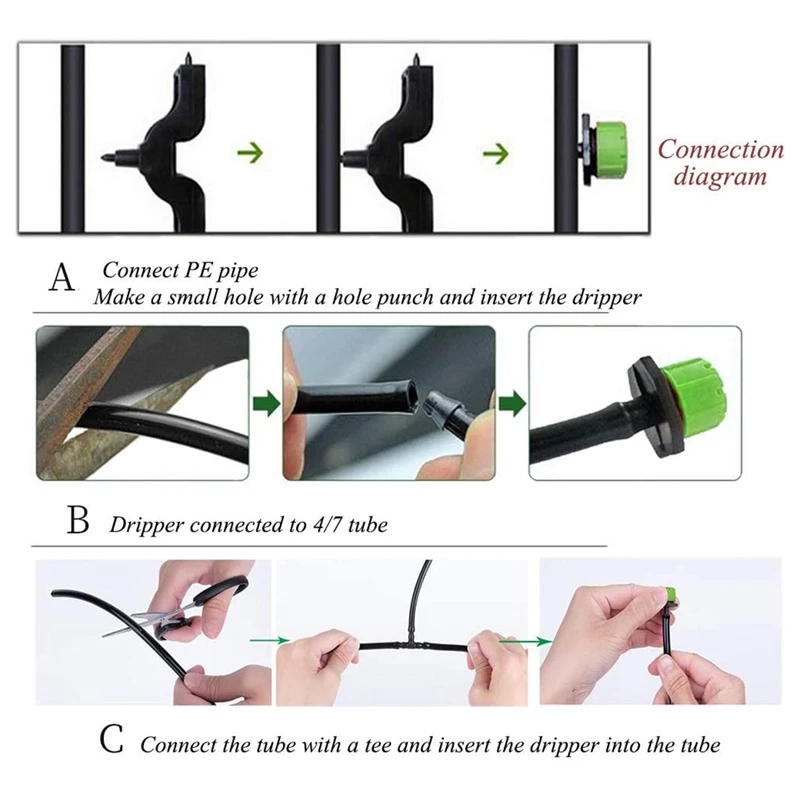 Connection diagram

A Connect PE pipe
Make a small hole with a hole punch and insert the dripper

B Dripper connected to 4/7 tube

C Connect the tube with a tee and insert the dripper into the tube