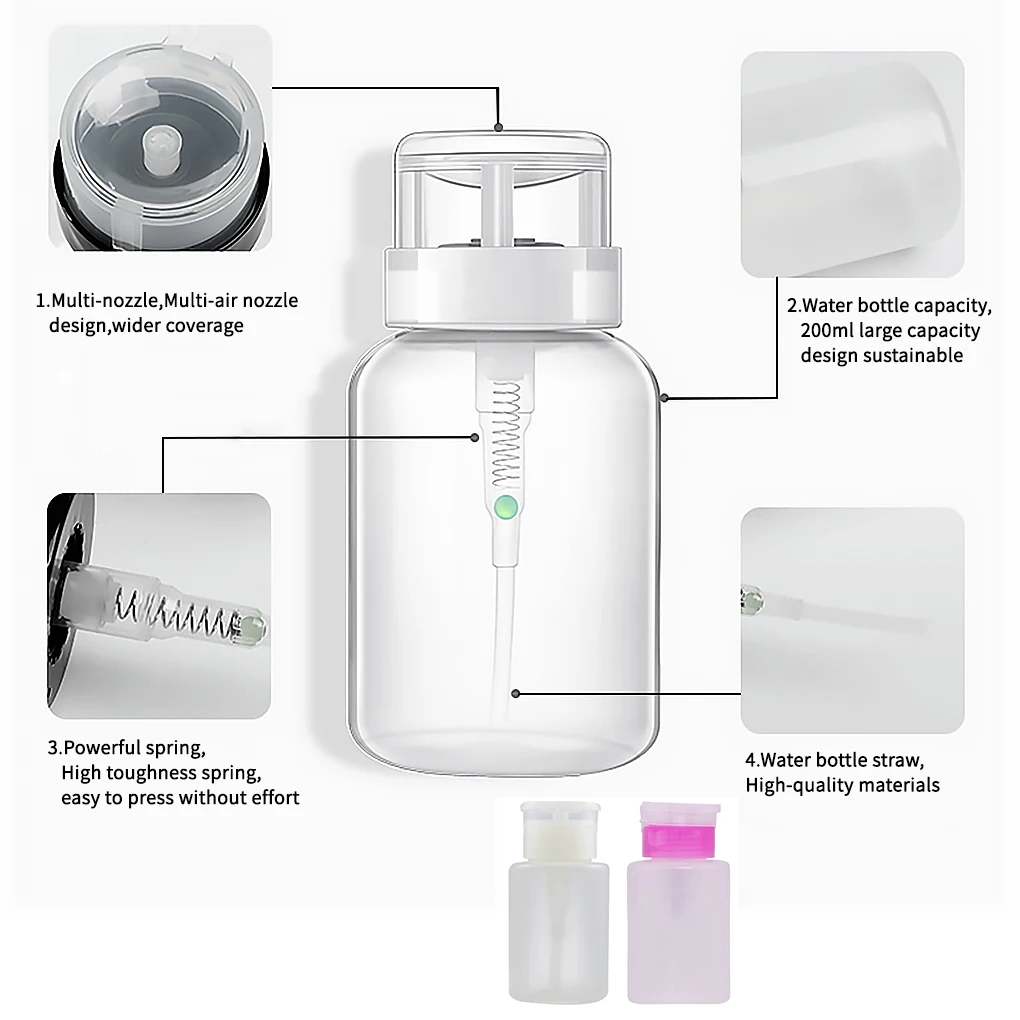 1.Multi-nozzle,Multi-air nozzle design,wider coverage

2.Water bottle capacity, 200ml large capacity design sustainable

3.Powerful spring, High toughness spring, easy to press without effort

4.Water bottle straw, High-quality materials