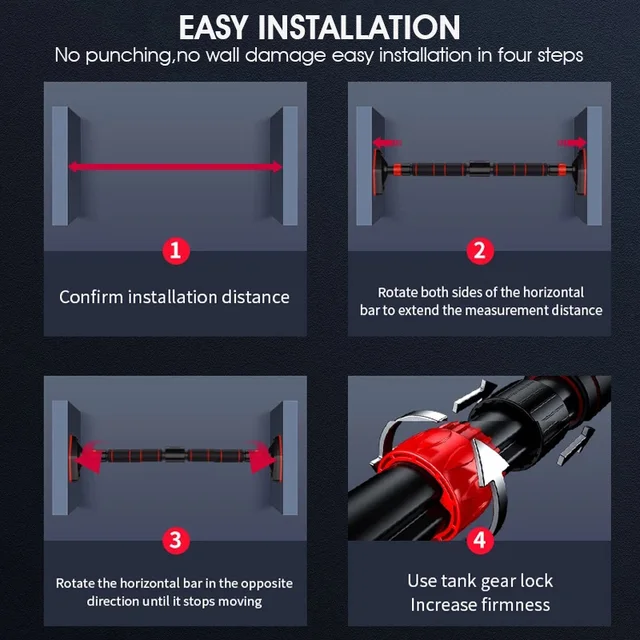 EASY INSTALLATION
No punching,no wall damage easy installation in four steps

1
Confirm installation distance

2
Rotate both sides of the horizontal bar to extend the measurement distance

3
Rotate the horizontal bar in the opposite direction until it stops moving

4
Use tank gear lock
Increase firmness