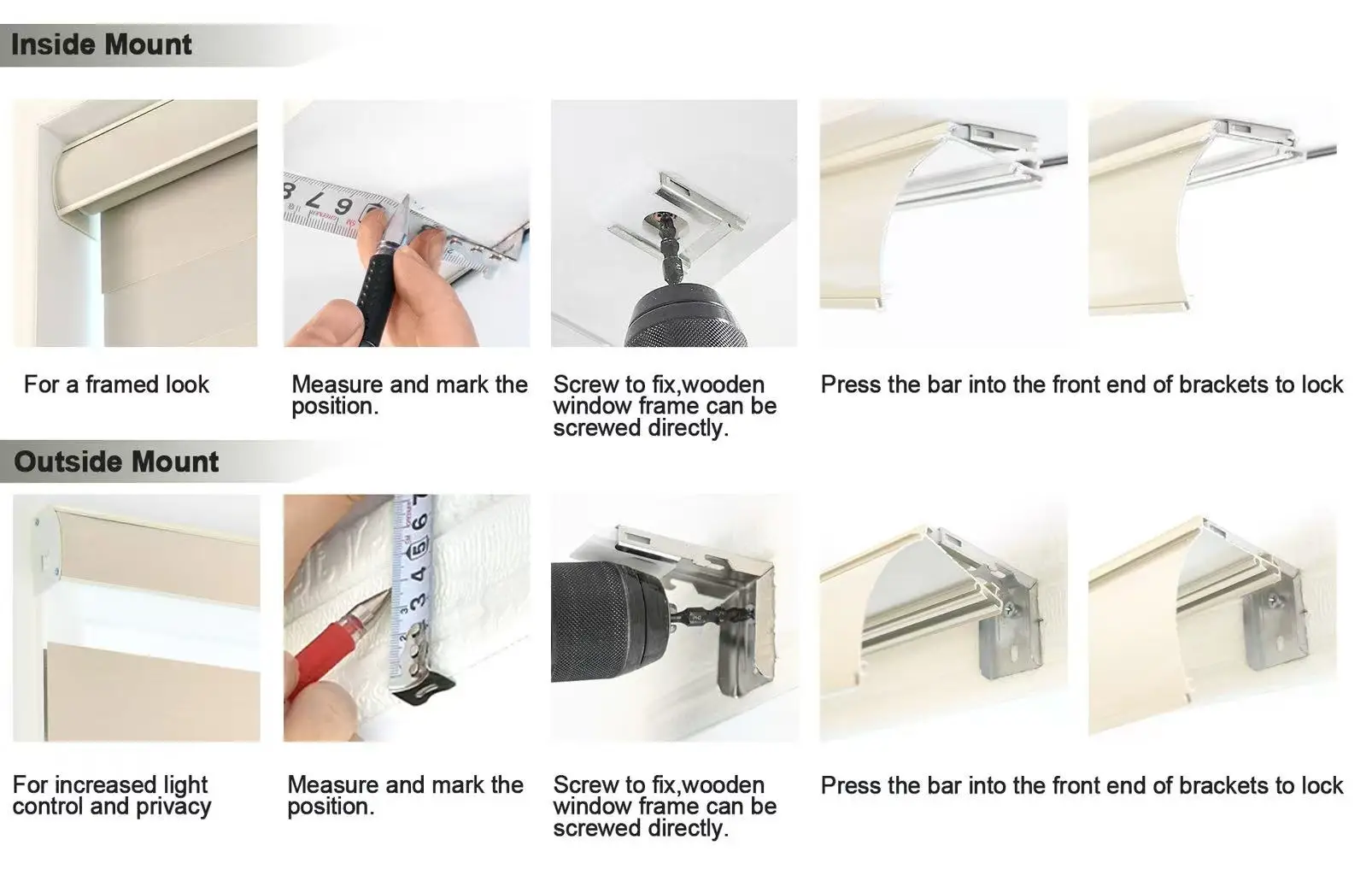 Inside Mount

For a framed look

Measure and mark the position.

Screw to fix,wooden window frame can be screwed directly.

Press the bar into the front end of brackets to lock

Outside Mount

For increased light control and privacy

Measure and mark the position.

Screw to fix,wooden window frame can be screwed directly.

Press the bar into the front end of brackets to lock