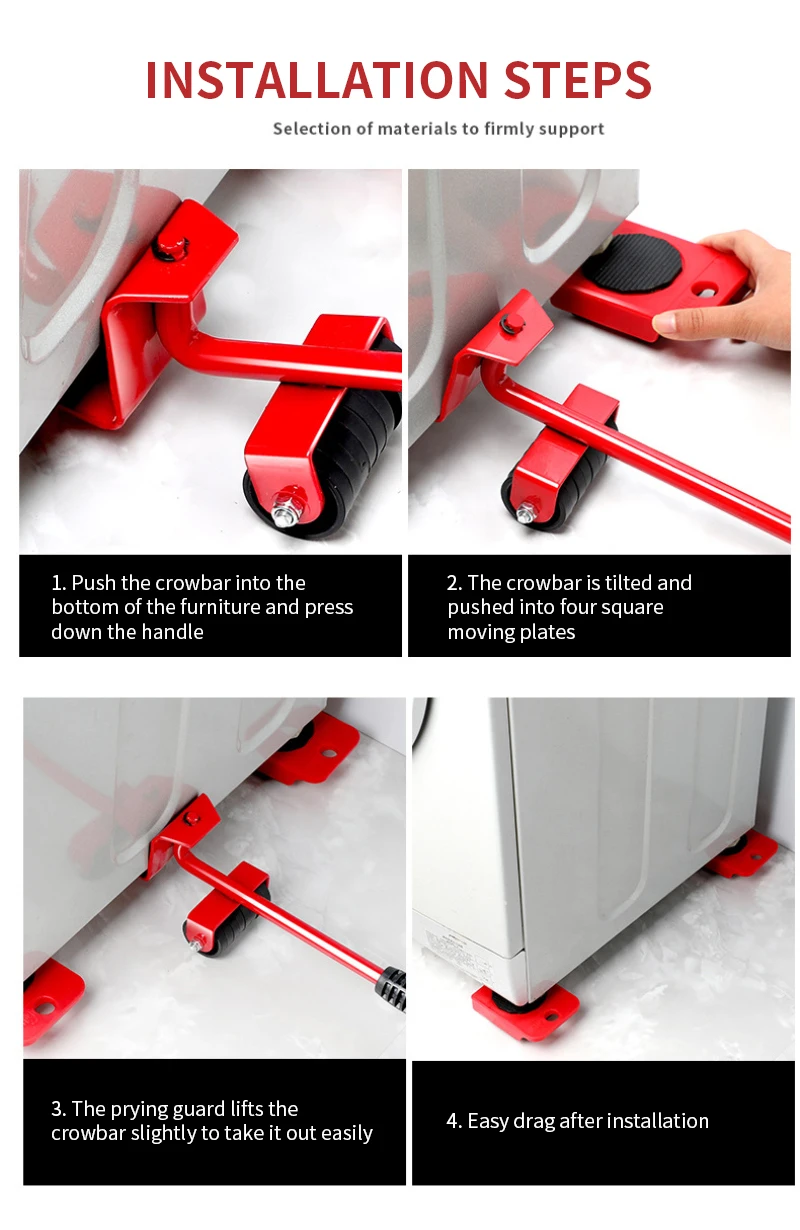 INSTALLATION STEPS

Selection of materials to firmly support

1. Push the crowbar into the bottom of the furniture and press down the handle

2. The crowbar is tilted and pushed into four square moving plates

3. The prying guard lifts the crowbar slightly to take it out easily

4. Easy drag after installation