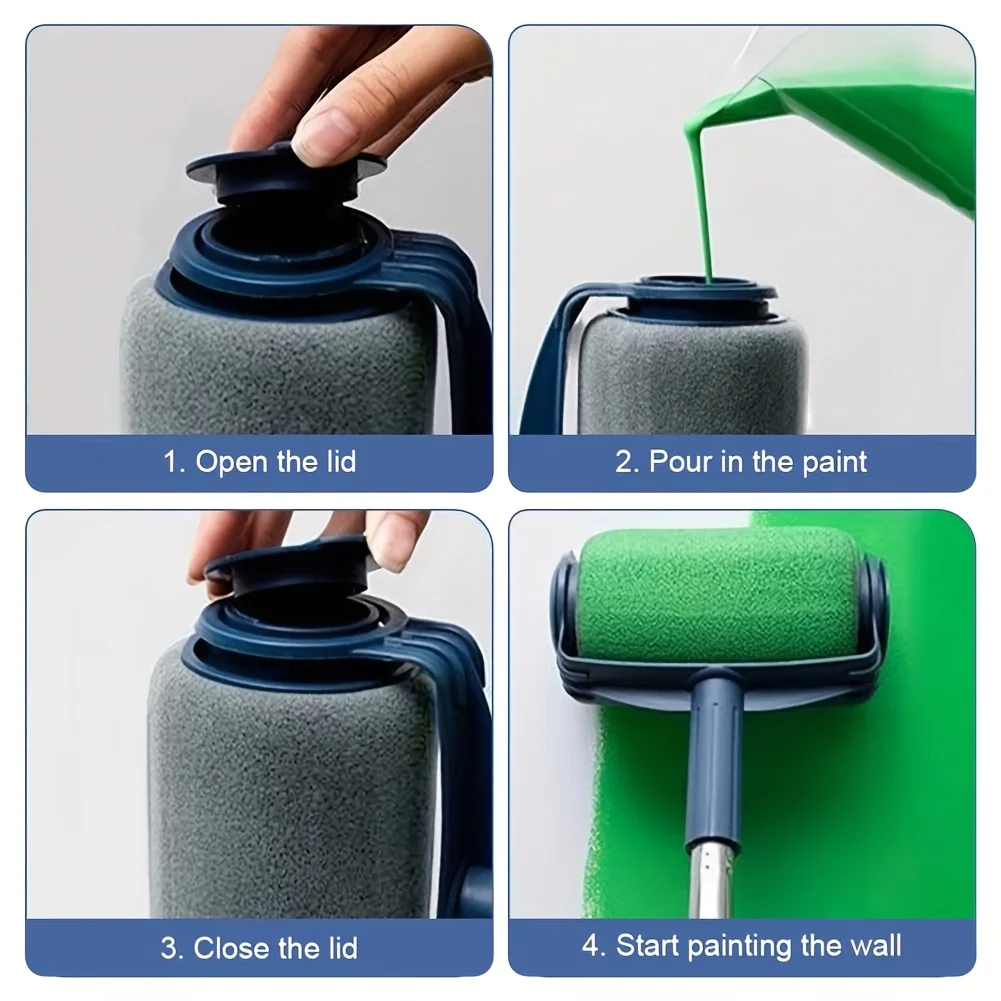 1. Open the lid

2. Pour in the paint

3. Close the lid

4. Start painting the wall