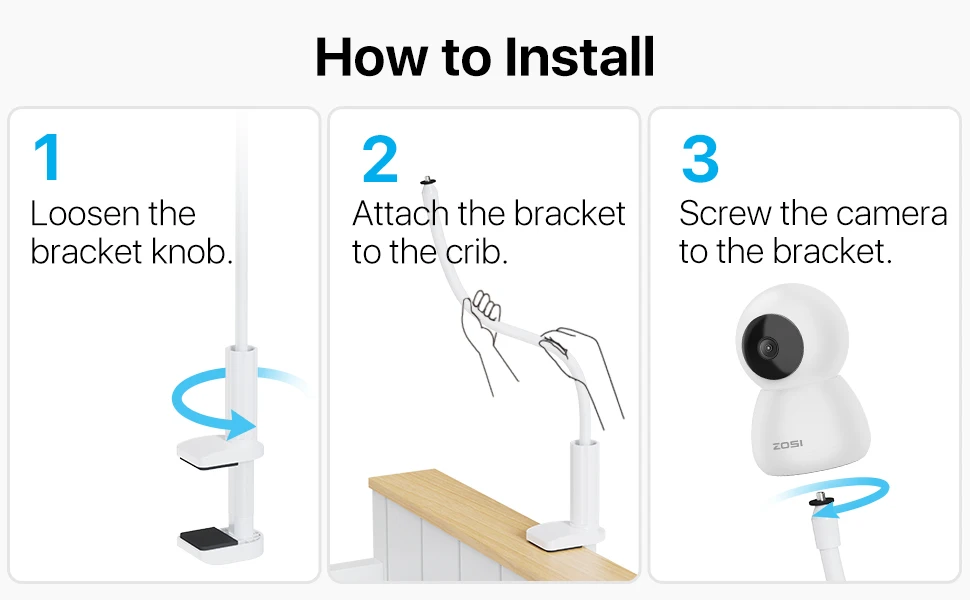 How to Install

1
Loosen the bracket knob.

2
Attach the bracket to the crib.

3
Screw the camera to the bracket.

ZOSI