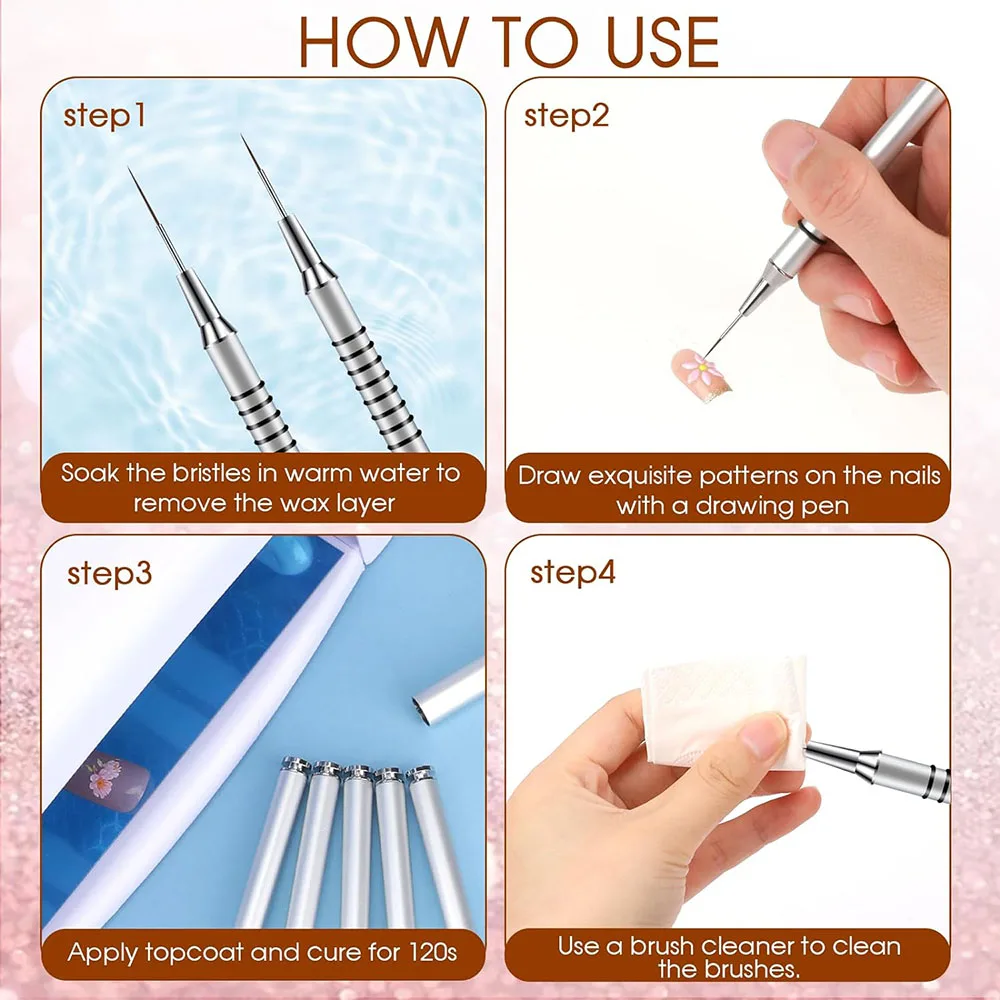 HOW TO USE

step1

Soak the bristles in warm water to remove the wax layer

step2

Draw exquisite patterns on the nails with a drawing pen

step3

Apply topcoat and cure for 120s

step4

Use a brush cleaner to clean the brushes.