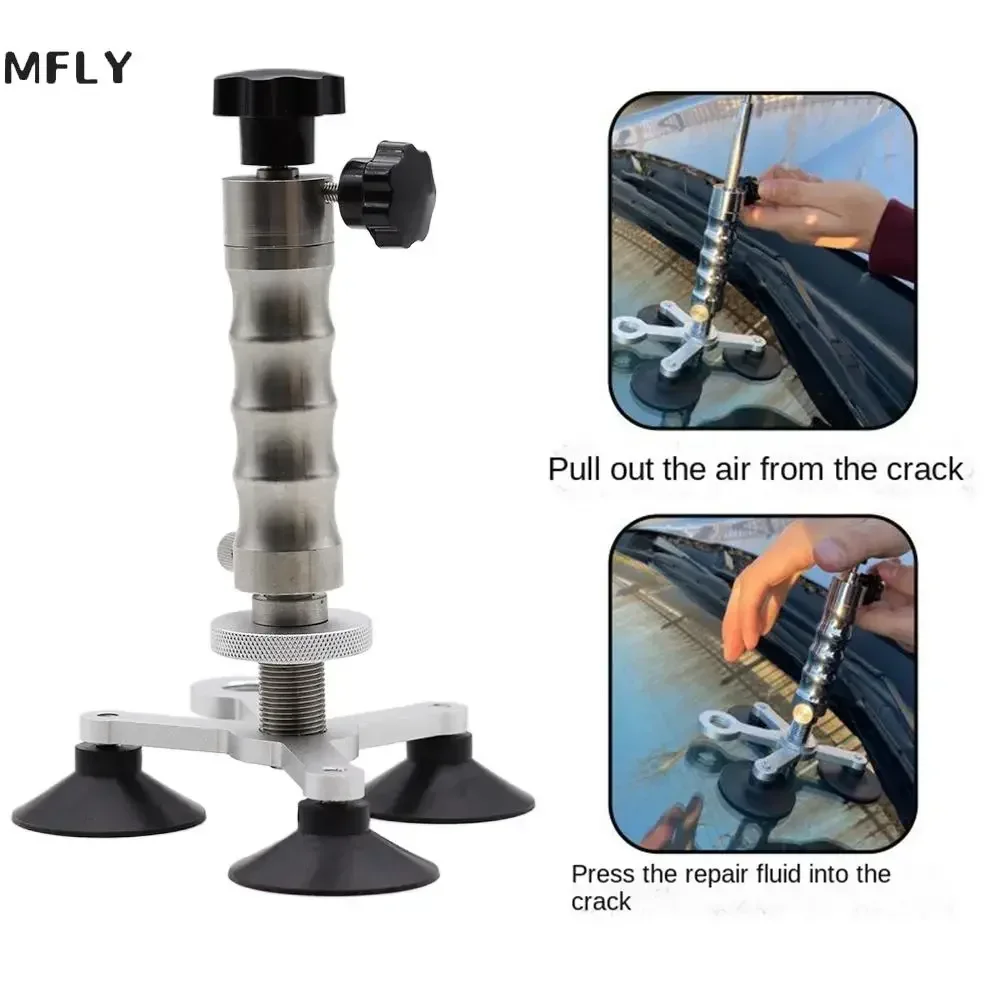 MFLY

Pull out the air from the crack

Press the repair fluid into the crack